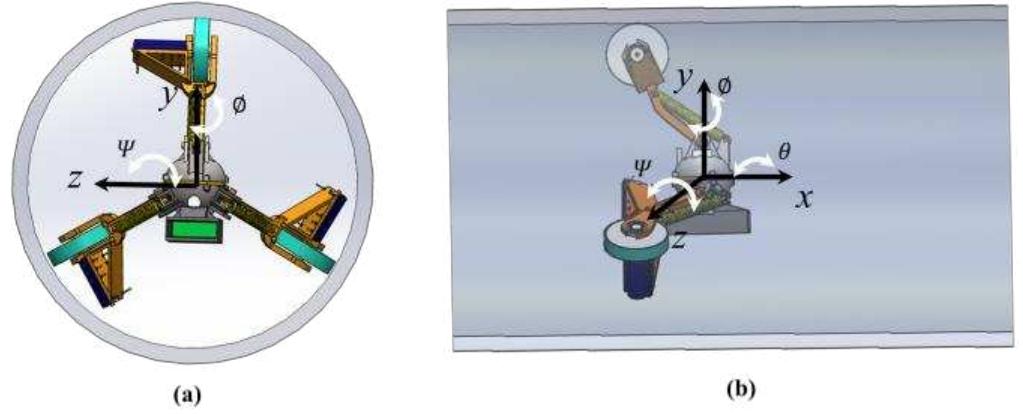 $y$
$\phi$
$\Psi$
$z$

(a)

$y$
$\phi$
$\Psi$
$\theta$
$x$
$z$

(b)