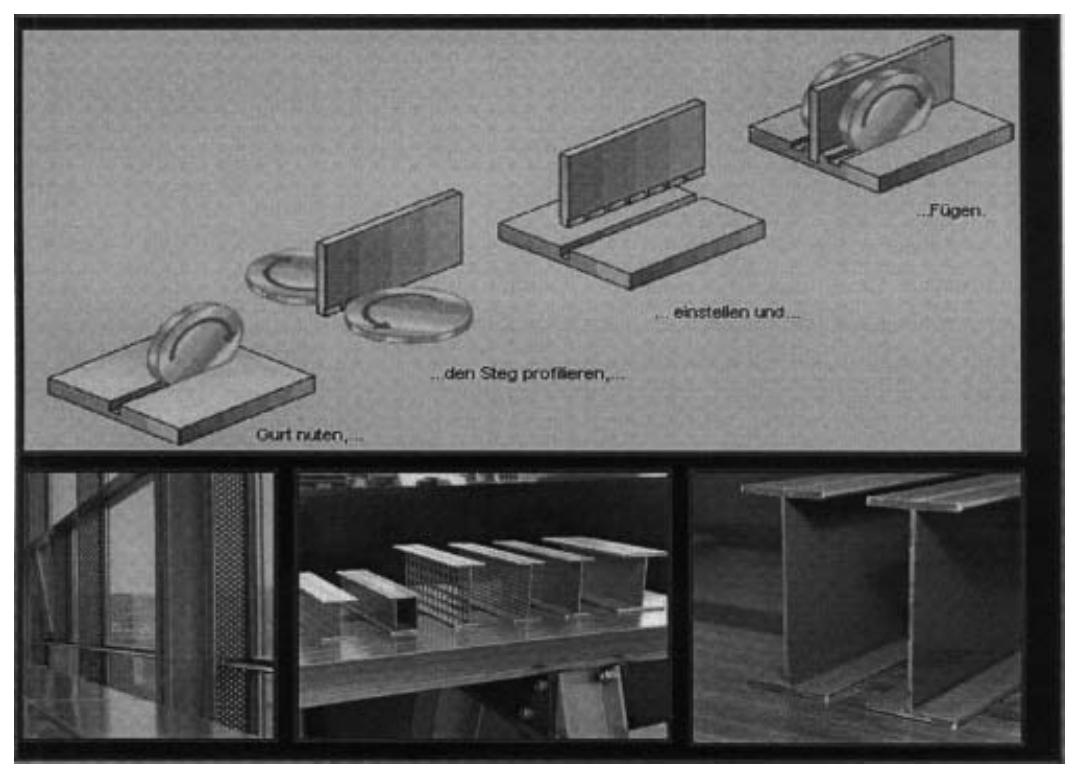 Gurt nuten,...

...den Steg profilieren,...

... einstellen und...

...Fügen.