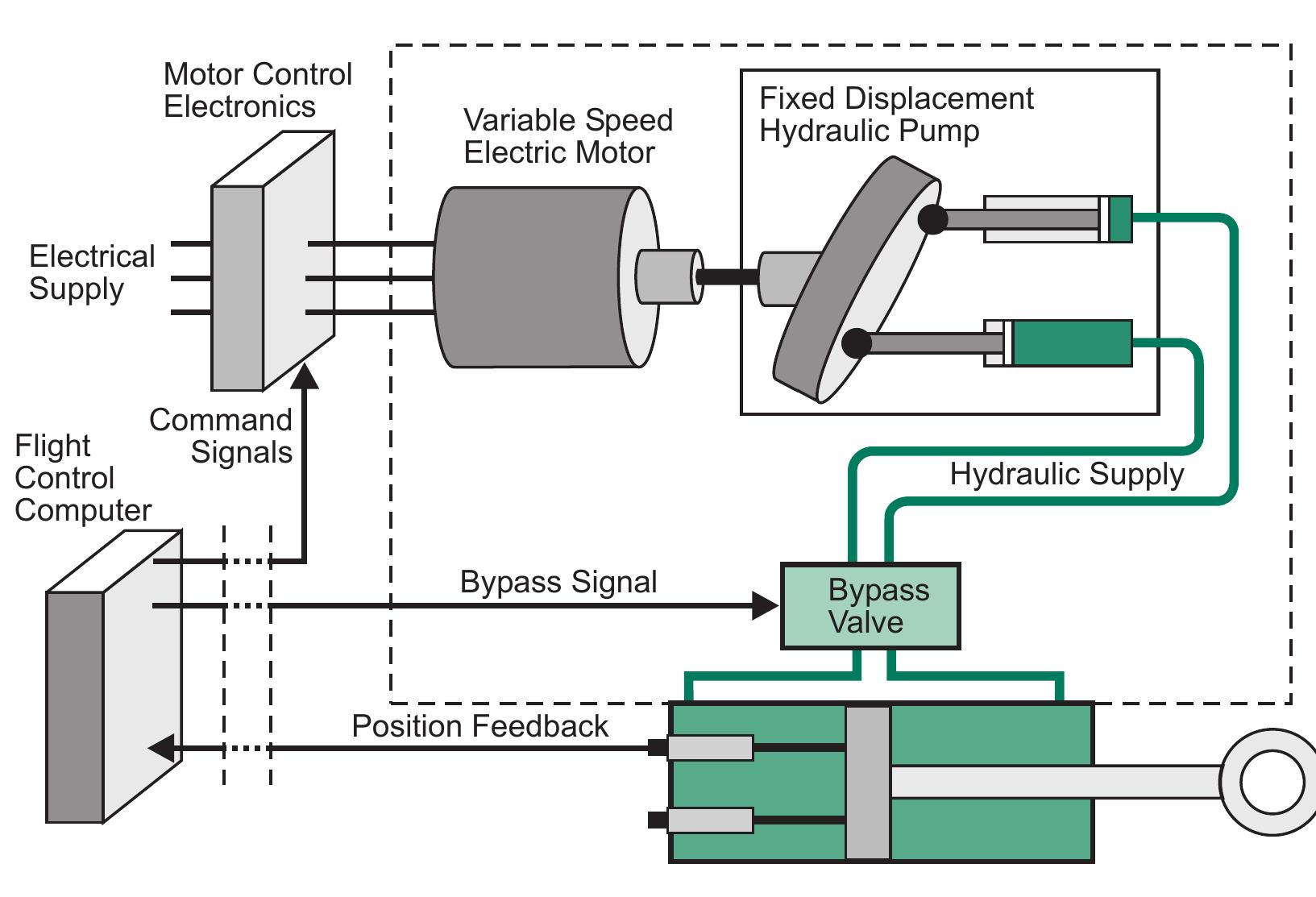 Motor Control Electronics

Variable Speed Electric Motor

Fixed Displacement Hydraulic Pump

Electrical Supply

Command Signals

Flight Control Computer

Hydraulic Supply

Bypass Signal

Bypass Valve

Position Feedback