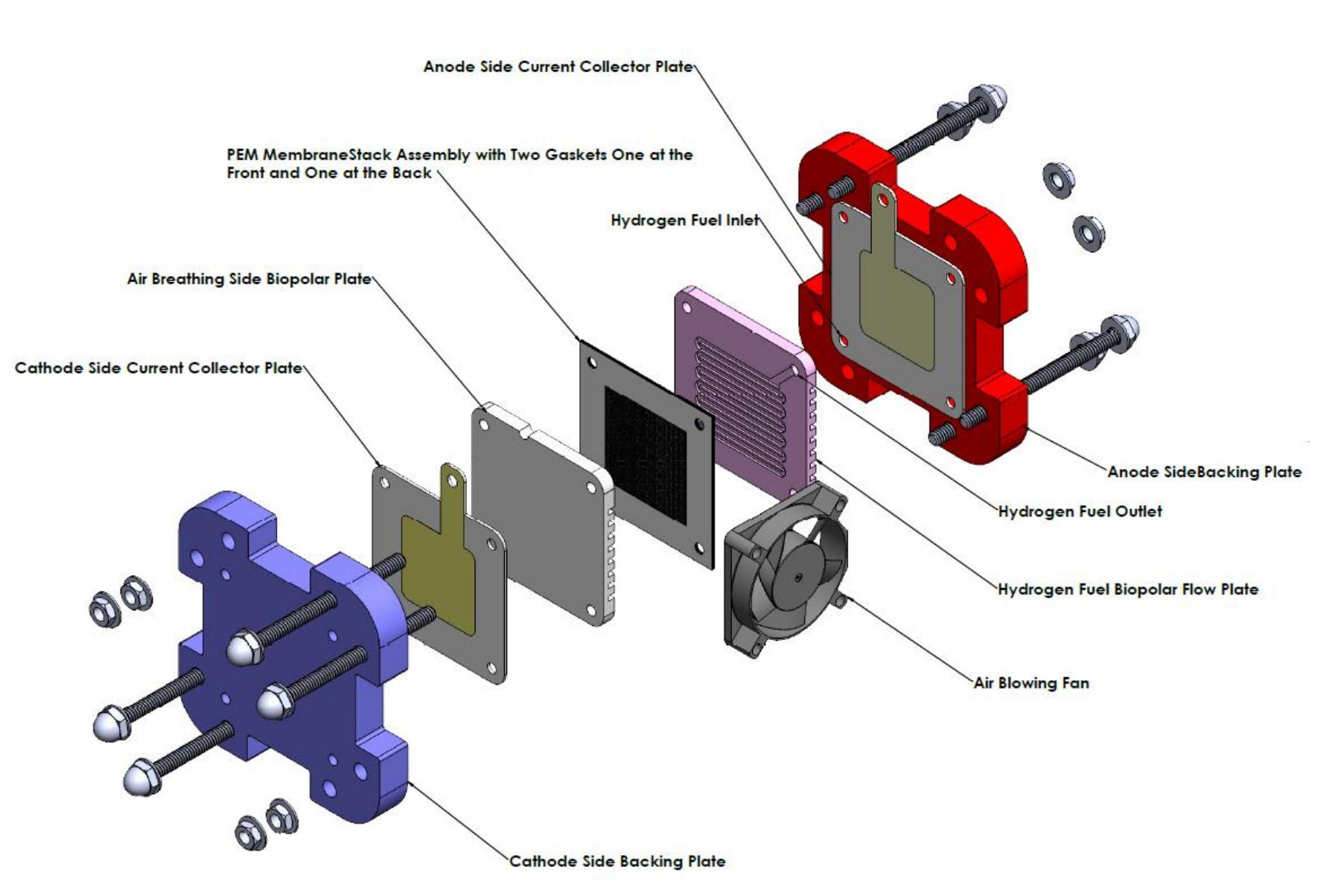 Anode Side Current Collector Plate

PEM MembraneStack Assembly with Two Gaskets One at the Front and One at the Back

Hydrogen Fuel Inlet

Air Breathing Side Biopolar Plate

Cathode Side Current Collector Plate

Anode SideBacking Plate

Hydrogen Fuel Outlet

Hydrogen Fuel Biopolar Flow Plate

Air Blowing Fan

Cathode Side Backing Plate