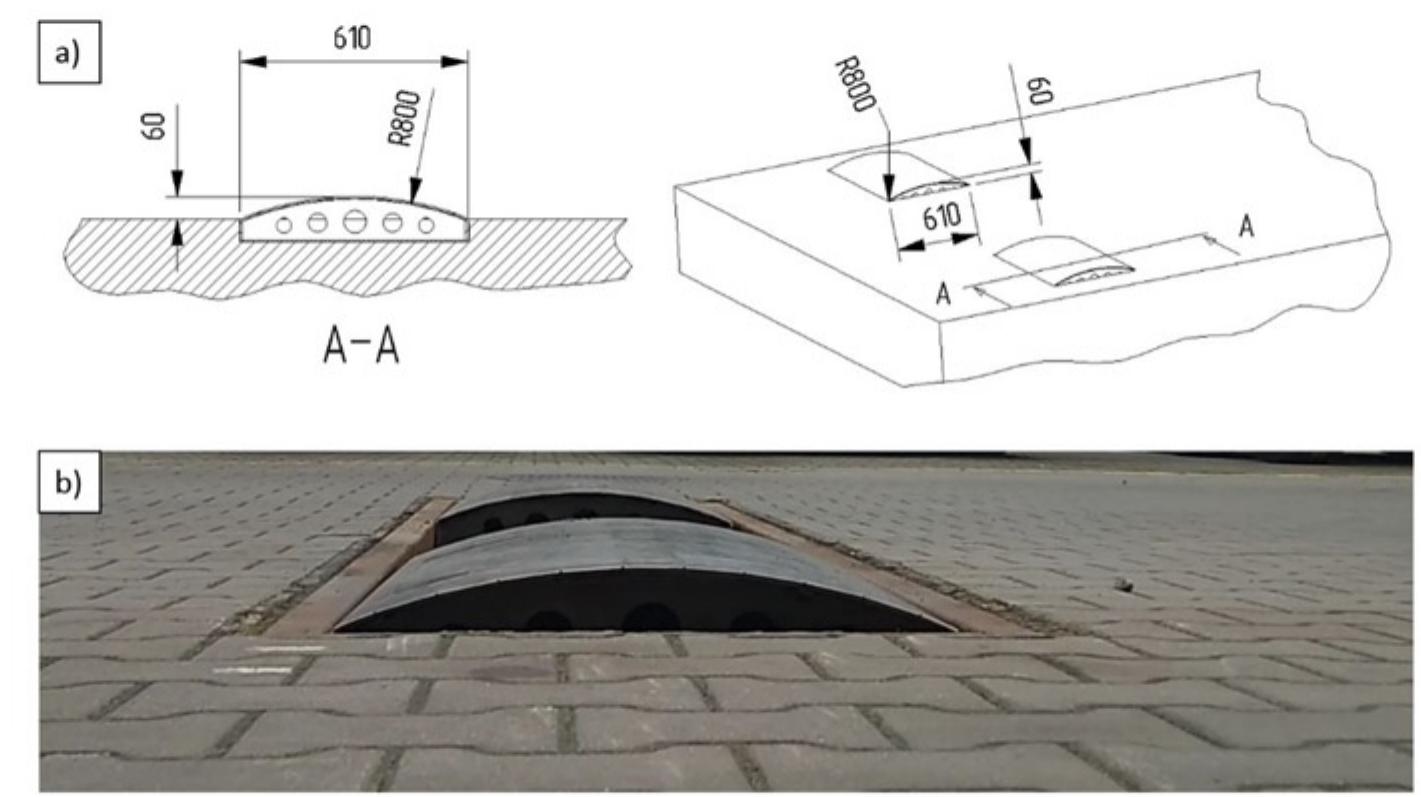 a)

610

60

R800

A-A

R800

60

610

A

A

b)