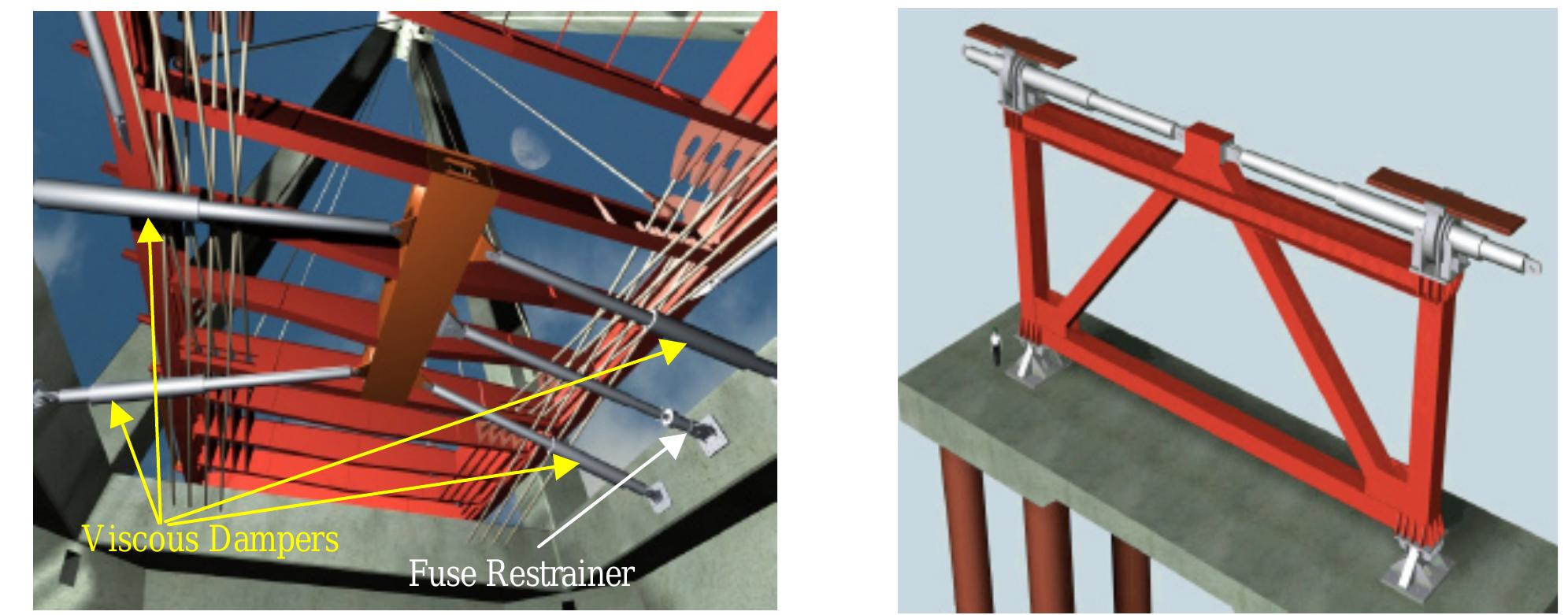 Viscous Dampers

Fuse Restrainer