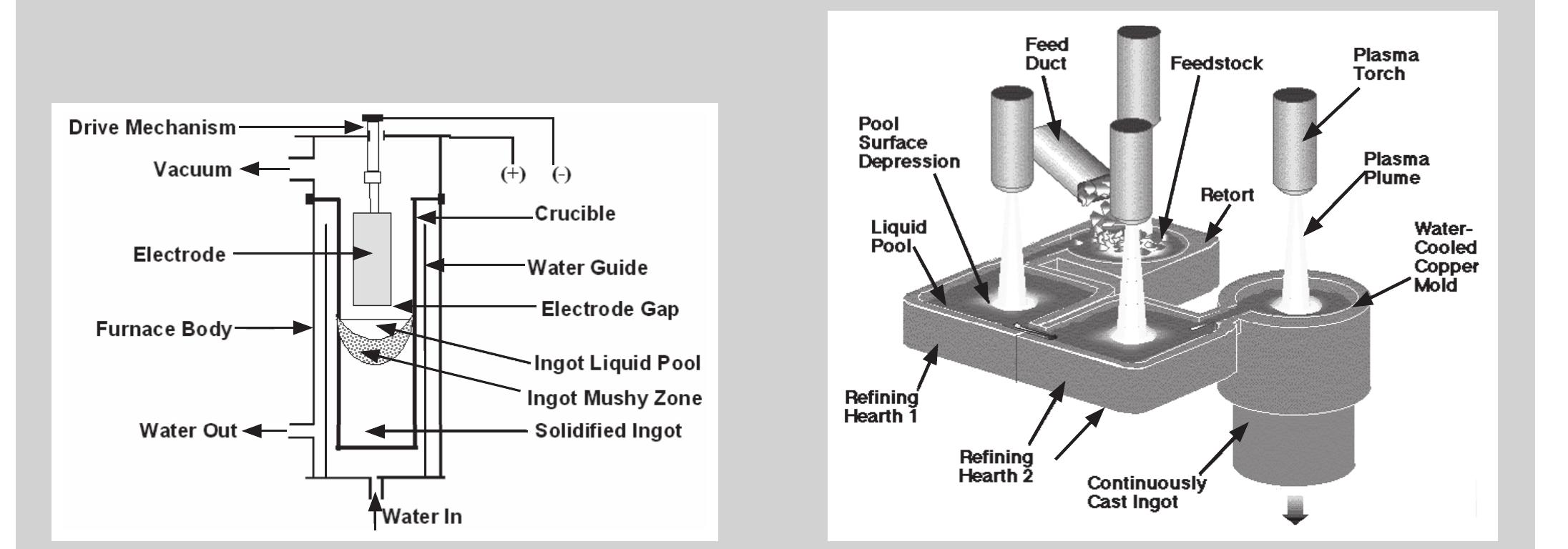 Drive Mechanism
Vacuum
(+)
(-)
Crucible
Electrode
Water Guide
Electrode Gap
Furnace Body
Ingot Liquid Pool
Ingot Mushy Zone
Water Out
Solidified Ingot
Water In

Feed Duct
Feedstock
Plasma Torch
Pool Surface Depression
Plasma Plume
Retort
Liquid Pool
Water-Cooled Copper Mold
Refining Hearth 1
Refining Hearth 2
Continuously Cast Ingot