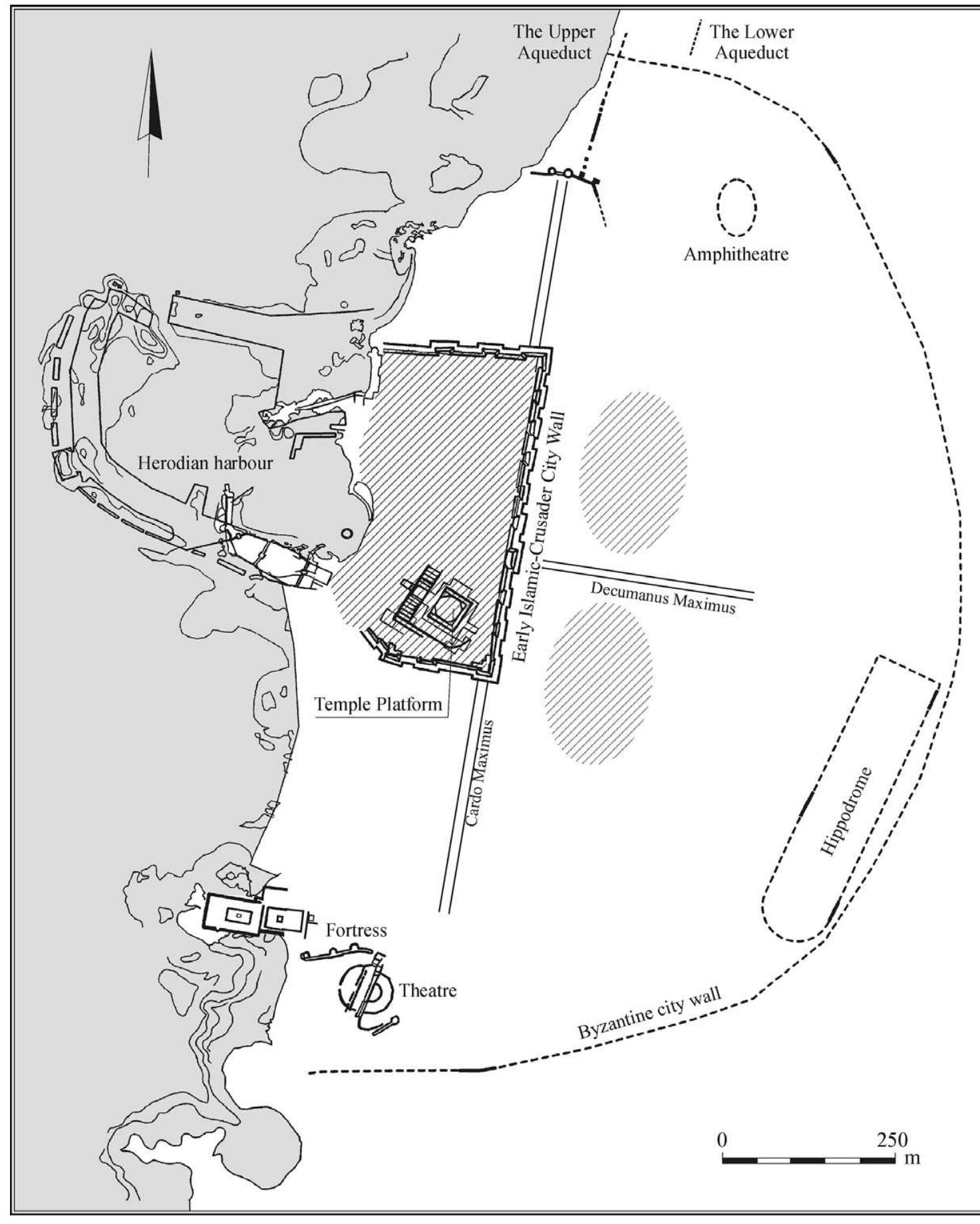 The Upper Aqueduct

The Lower Aqueduct

Amphitheatre

Herodian harbour

Early Islamic-Crusader City Wall

Decumanus Maximus

Temple Platform

Cardo Maximus

Hippodrome

Fortress

Theatre

Byzantine city wall

0

250
m