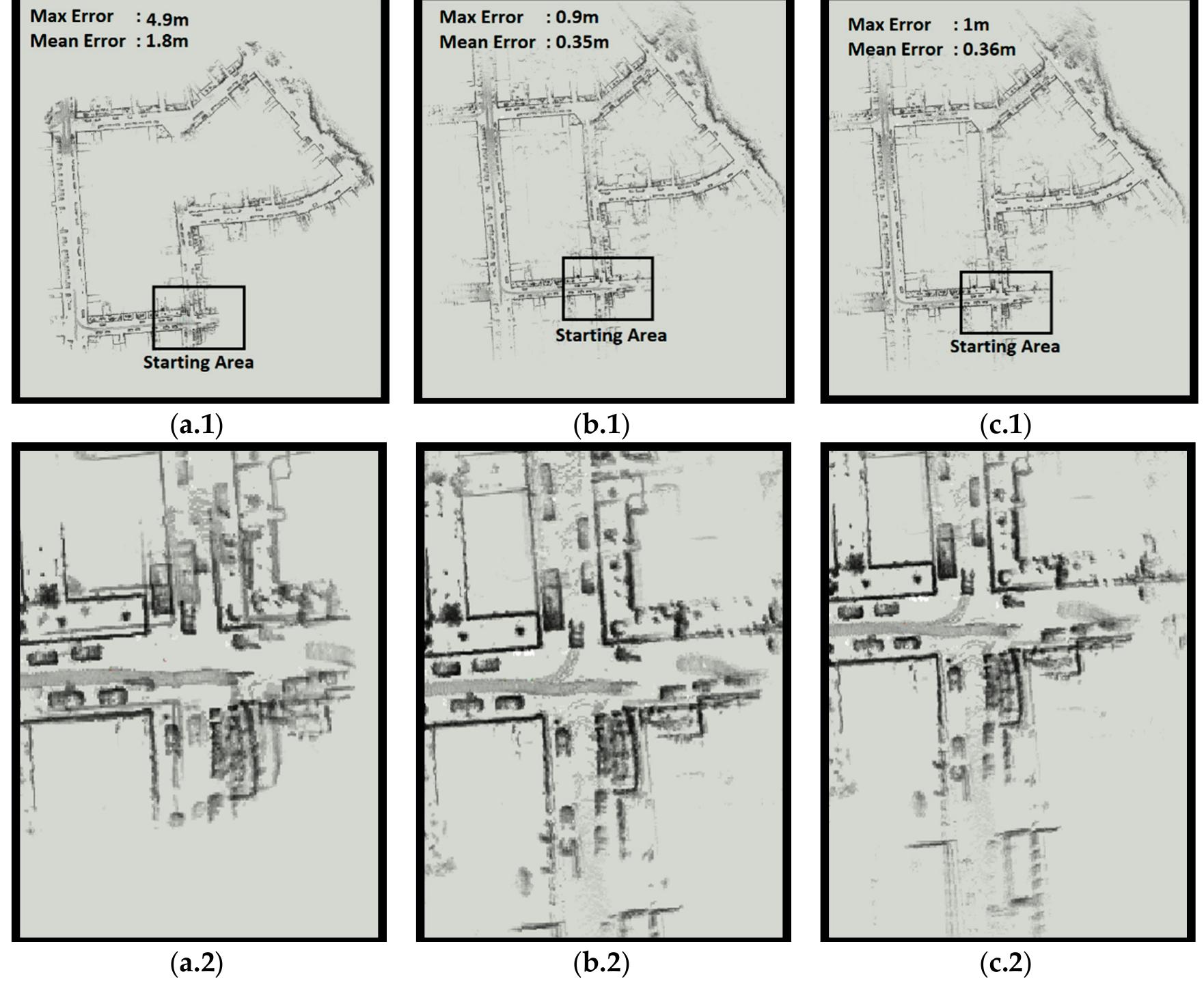 Max Error : 4.9m
Mean Error : 1.8m

Starting Area

(a.1)

Max Error : 0.9m
Mean Error : 0.35m

Starting Area

(b.1)

Max Error : 1m
Mean Error : 0.36m

Starting Area

(c.1)

(a.2)

(b.2)

(c.2)