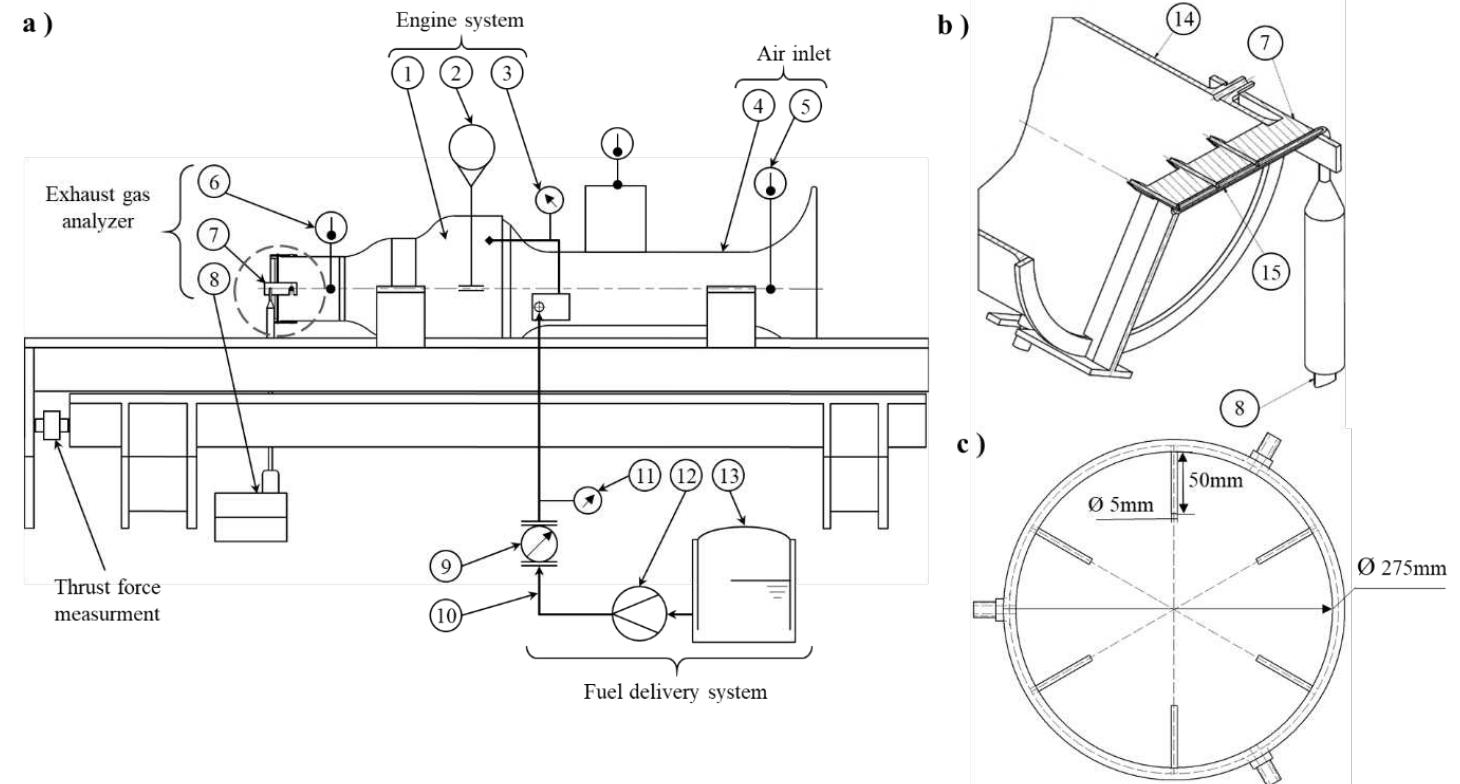 a )

Engine system

1 2 3

Air inlet

4 5

Exhaust gas analyzer

6

7

8

Thrust force measurment

9

10

11 12 13

Fuel delivery system

b )

14

7

15

8

c )

50mm

Ø 5mm

Ø 275mm