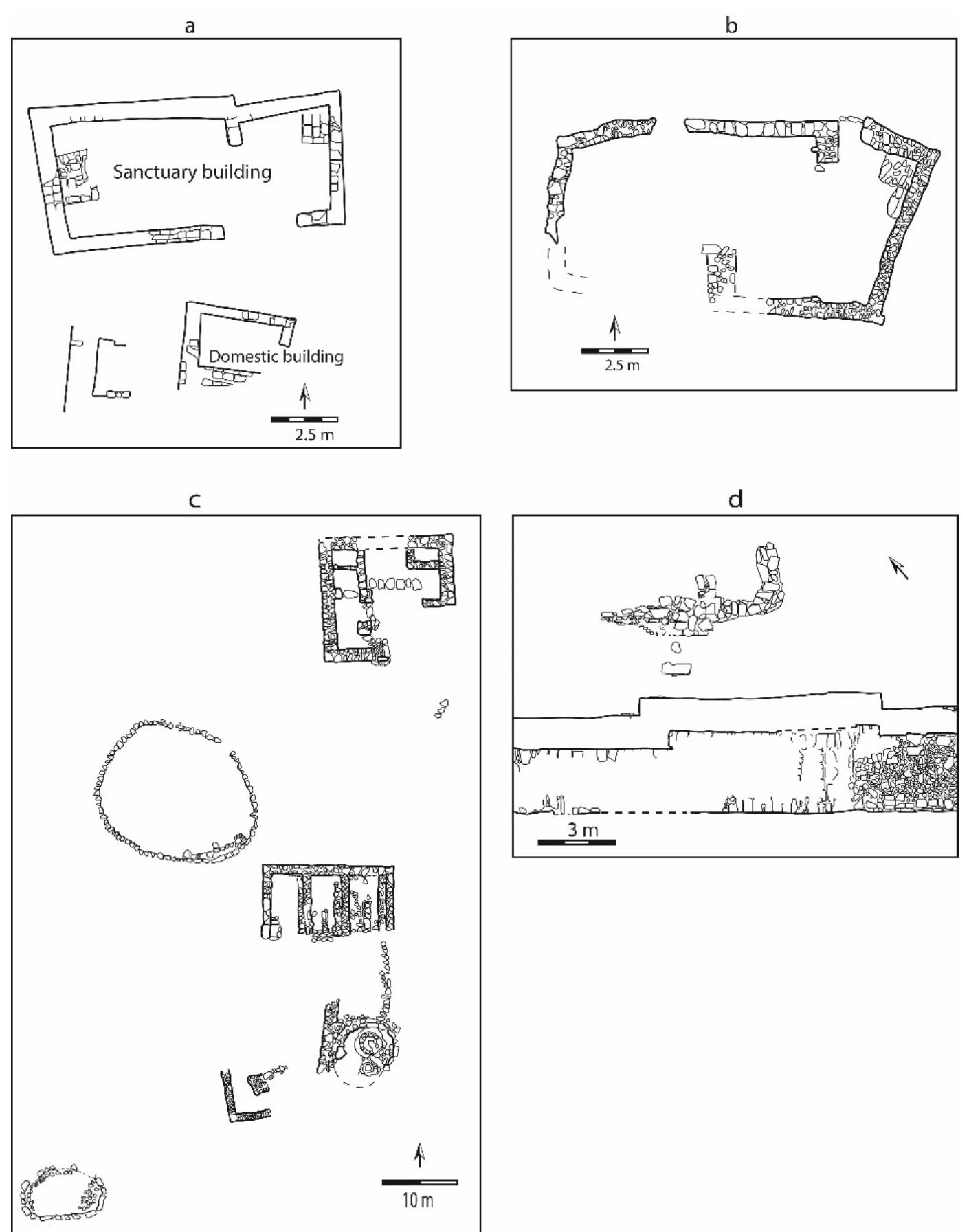 a

Sanctuary building

Domestic building

2.5 m

b

2.5 m

c

10 m

d

3 m