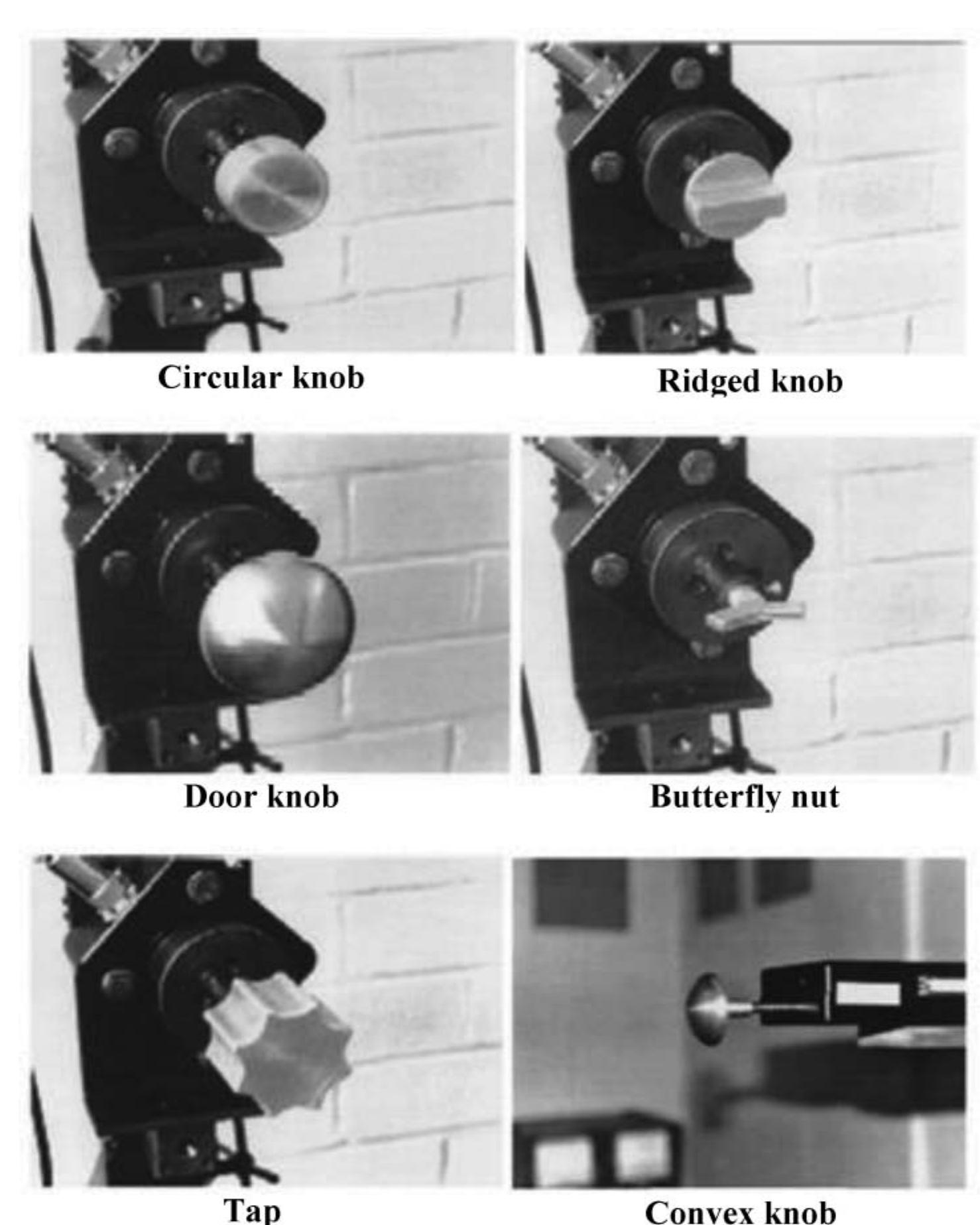 Circular knob

Ridged knob

Door knob

Butterfly nut

Tap

Convex knob