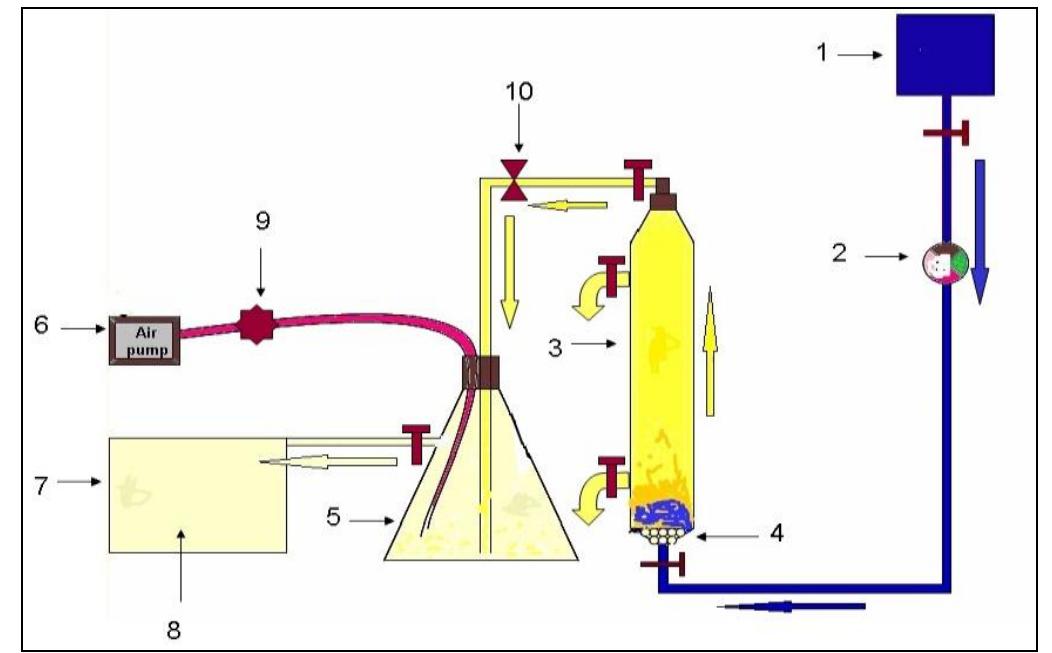 1
10
9
2
6
Air pump
3
7
5
4
8