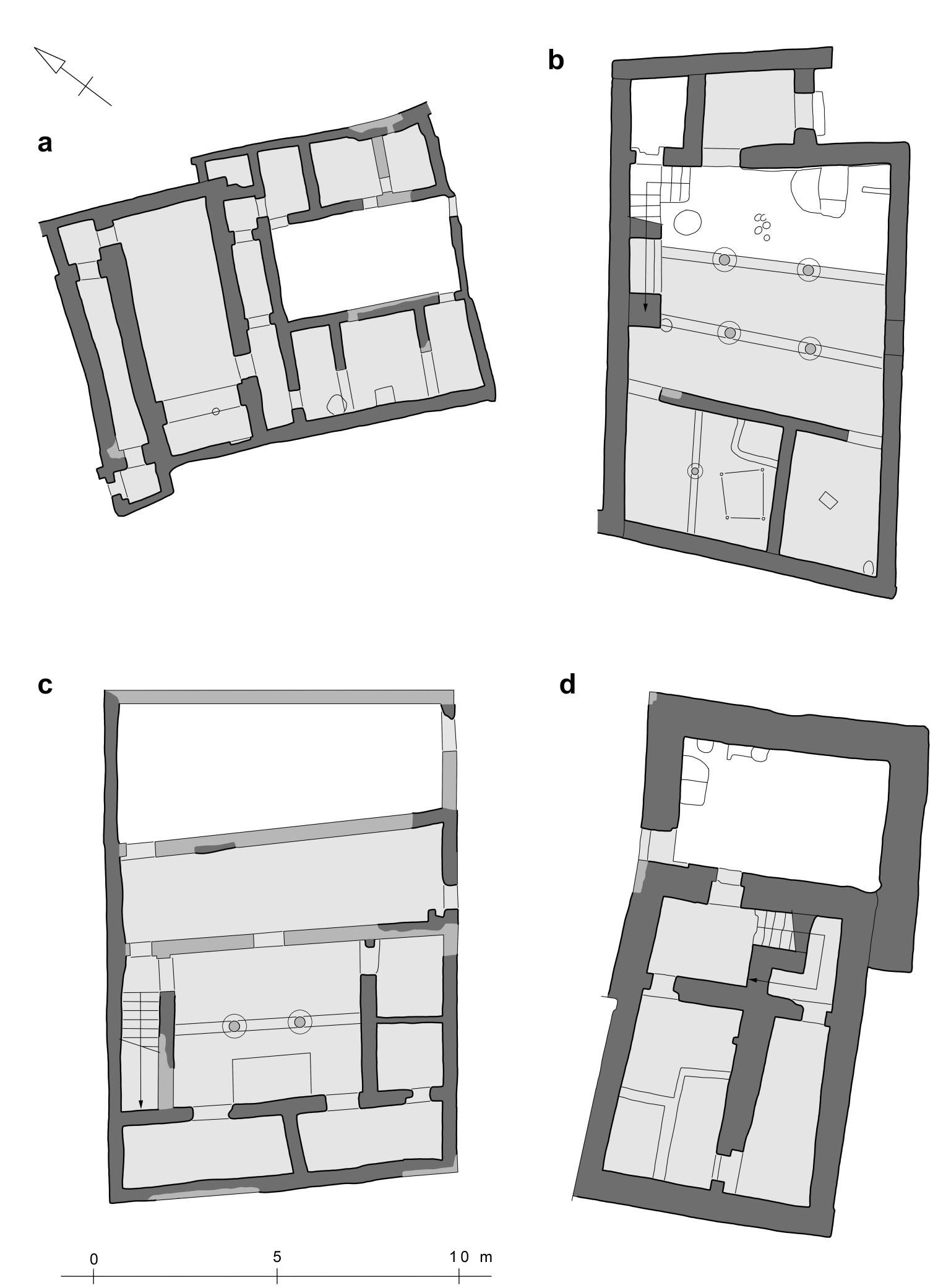 a

b

c

d

0 5 10 m