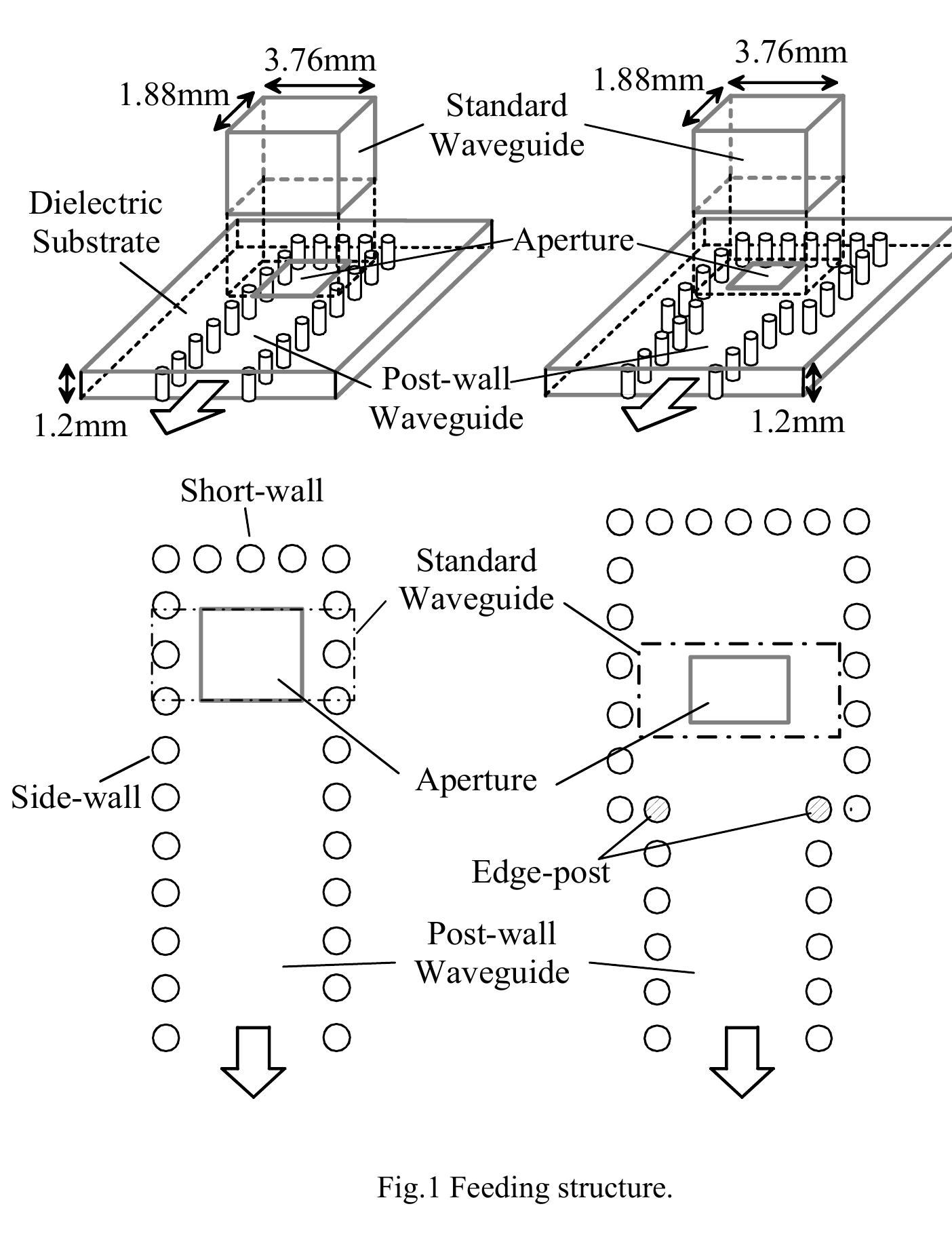 3.76mm
1.88mm
Standard Waveguide
3.76mm
1.88mm
Dielectric Substrate
Aperture
Post-wall Waveguide
1.2mm
1.2mm

Short-wall
Standard Waveguide
Side-wall
Aperture
Edge-post
Post-wall Waveguide

Fig.1 Feeding structure.