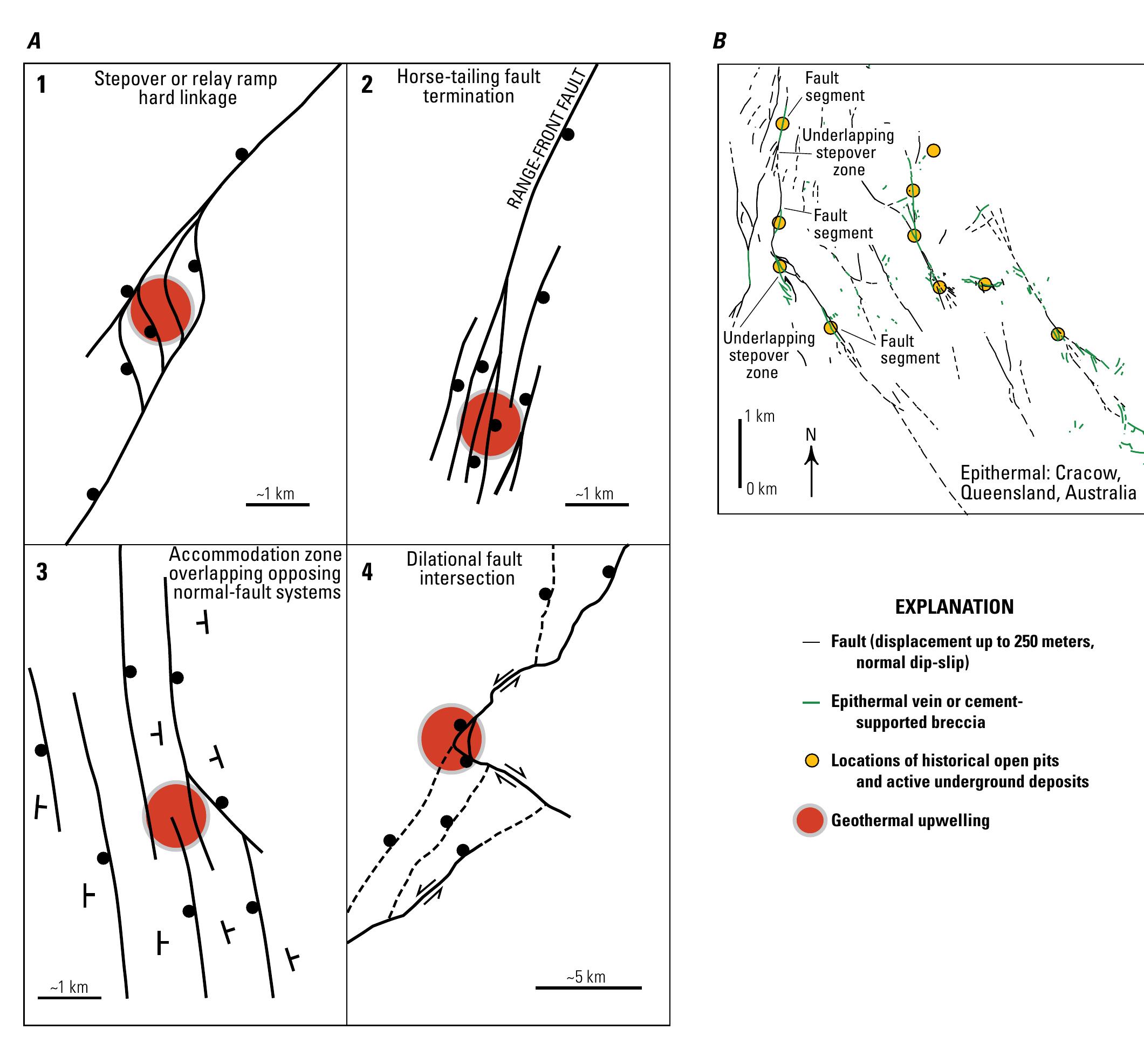 A

1 Stepover or relay ramp hard linkage

~1 km

2 Horse-tailing fault termination

RANGE-FRONT FAULT

~1 km

3 Accommodation zone overlapping opposing normal-fault systems

~1 km

4 Dilational fault intersection

~5 km

B

Fault segment

Underlapping stepover zone

Fault segment

Underlapping stepover zone

Fault segment

1 km

0 km

N

Epithermal: Cracow, Queensland, Australia

EXPLANATION

Fault (displacement up to 250 meters, normal dip-slip)

Epithermal vein or cement-supported breccia

Locations of historical open pits and active underground deposits

Geothermal upwelling