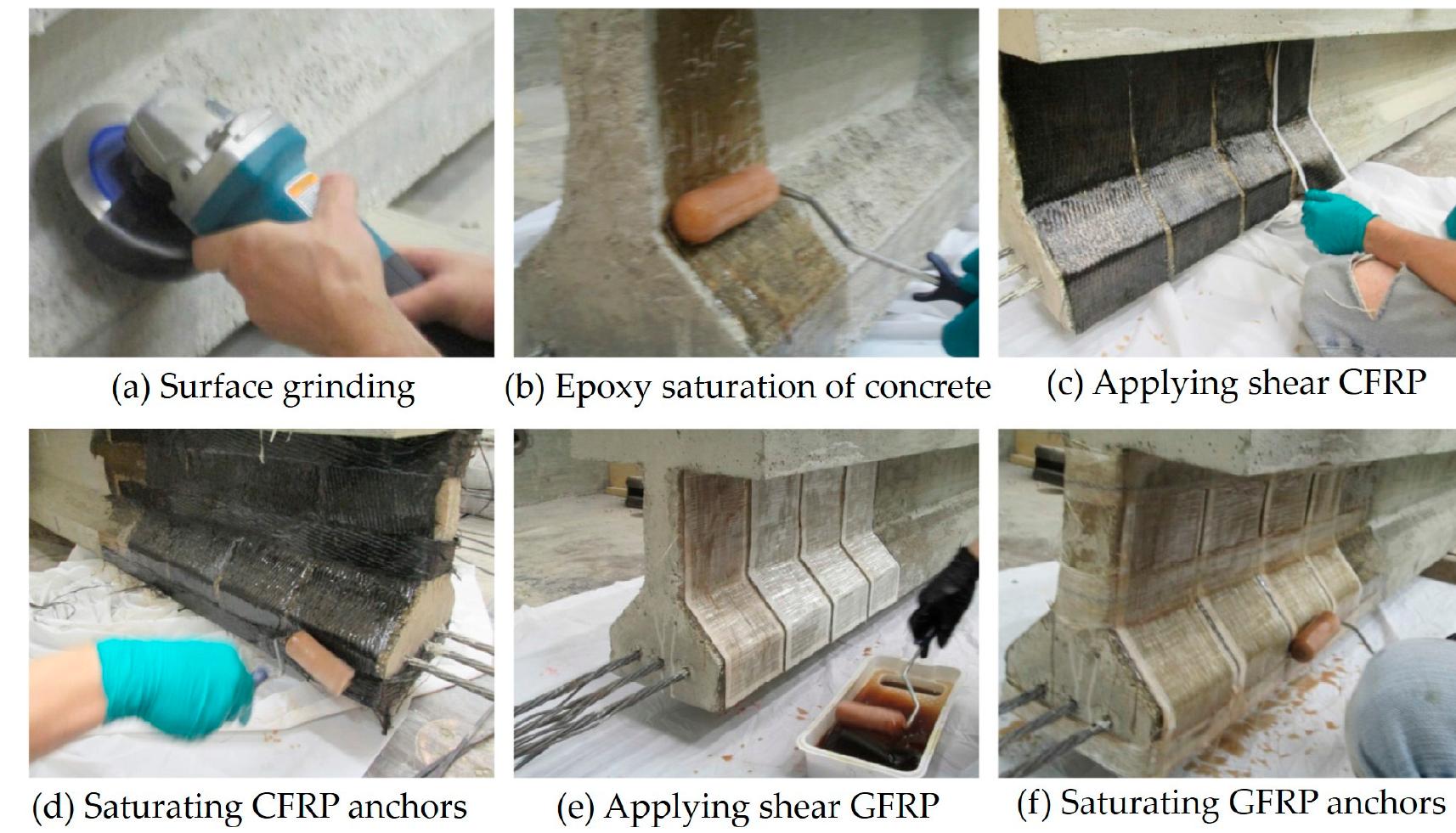 (a) Surface grinding

(b) Epoxy saturation of concrete

(c) Applying shear CFRP

(d) Saturating CFRP anchors

(e) Applying shear GFRP

(f) Saturating GFRP anchors