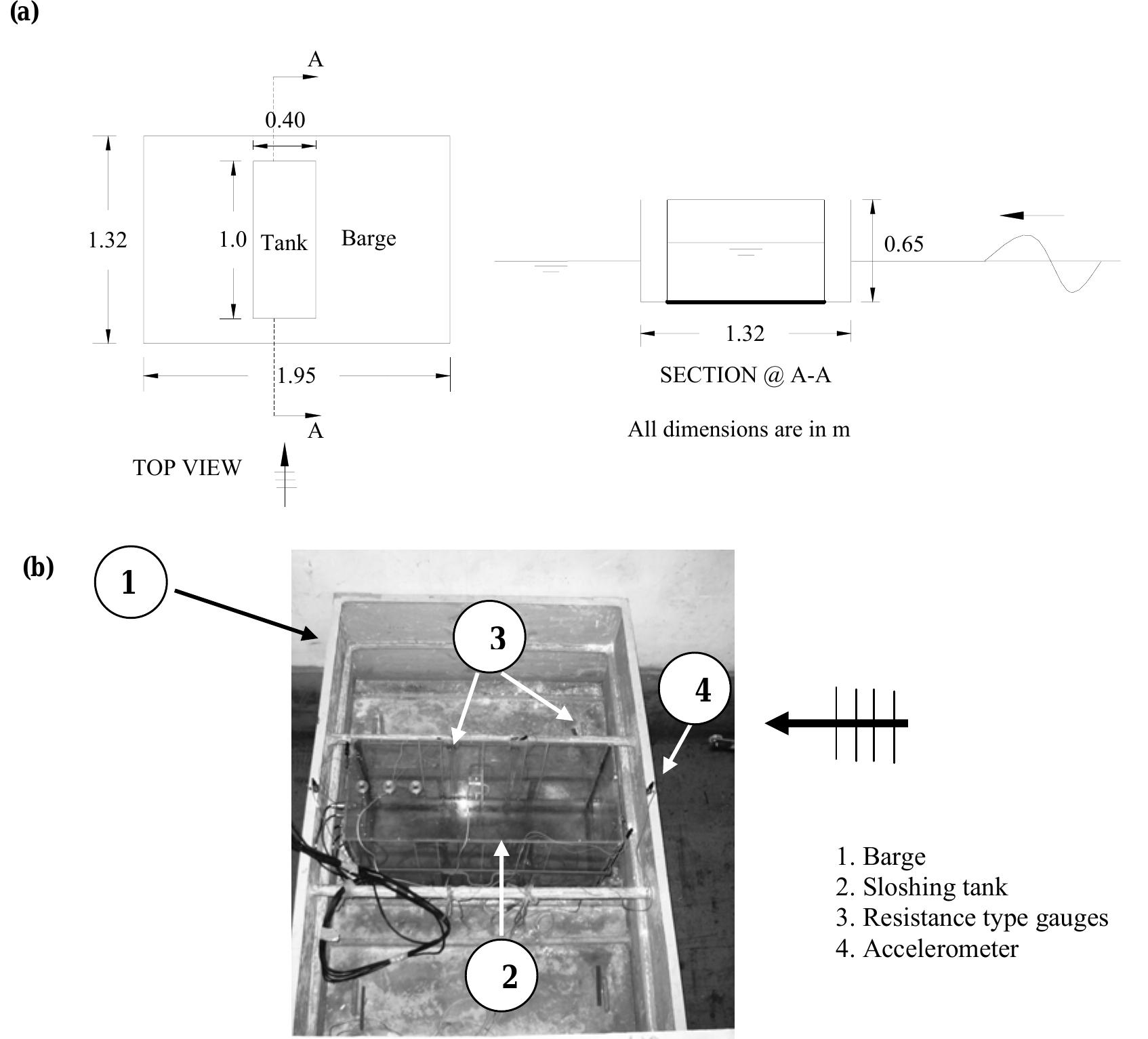 (a)

A

0.40

1.32

1.0 Tank

Barge

1.95

A

TOP VIEW

0.65

1.32

SECTION @ A-A

All dimensions are in m

(b)

1

3

4

2

1. Barge
2. Sloshing tank
3. Resistance type gauges
4. Accelerometer