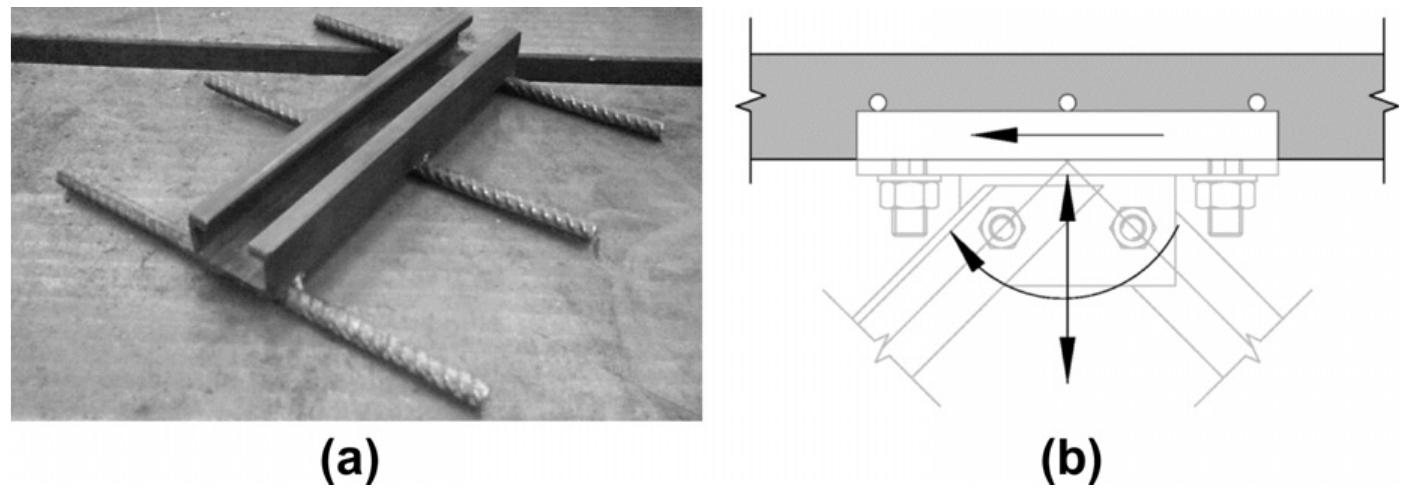 (a)

(b)