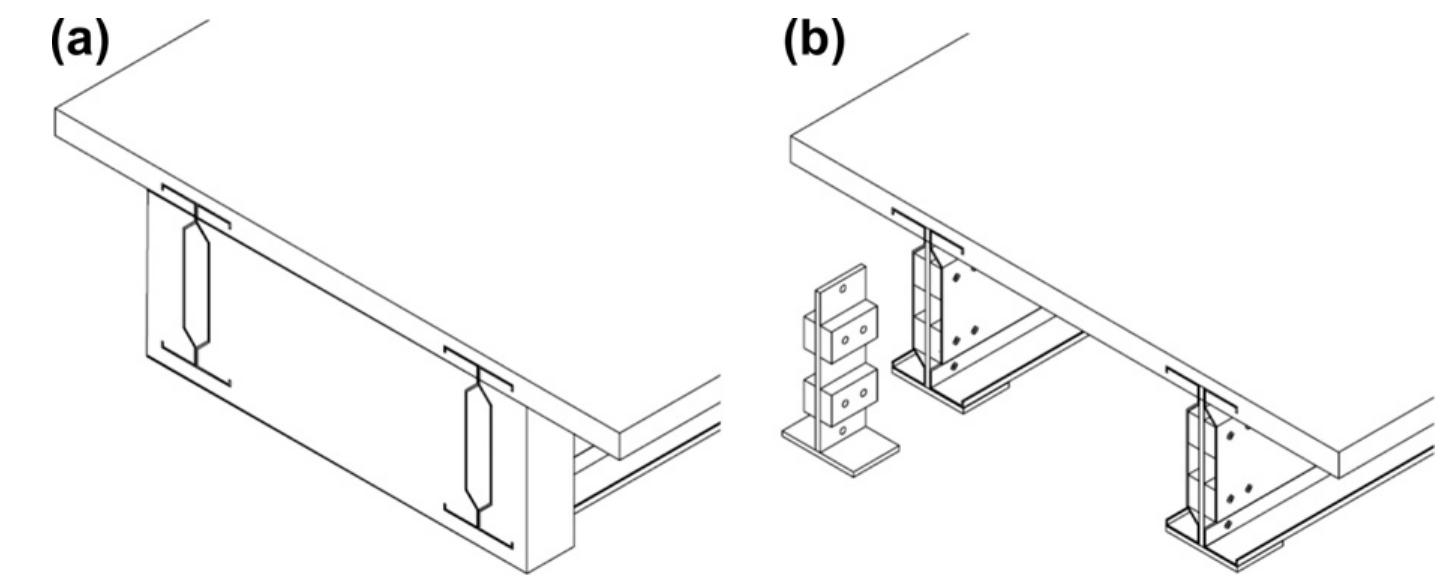 (a)

(b)