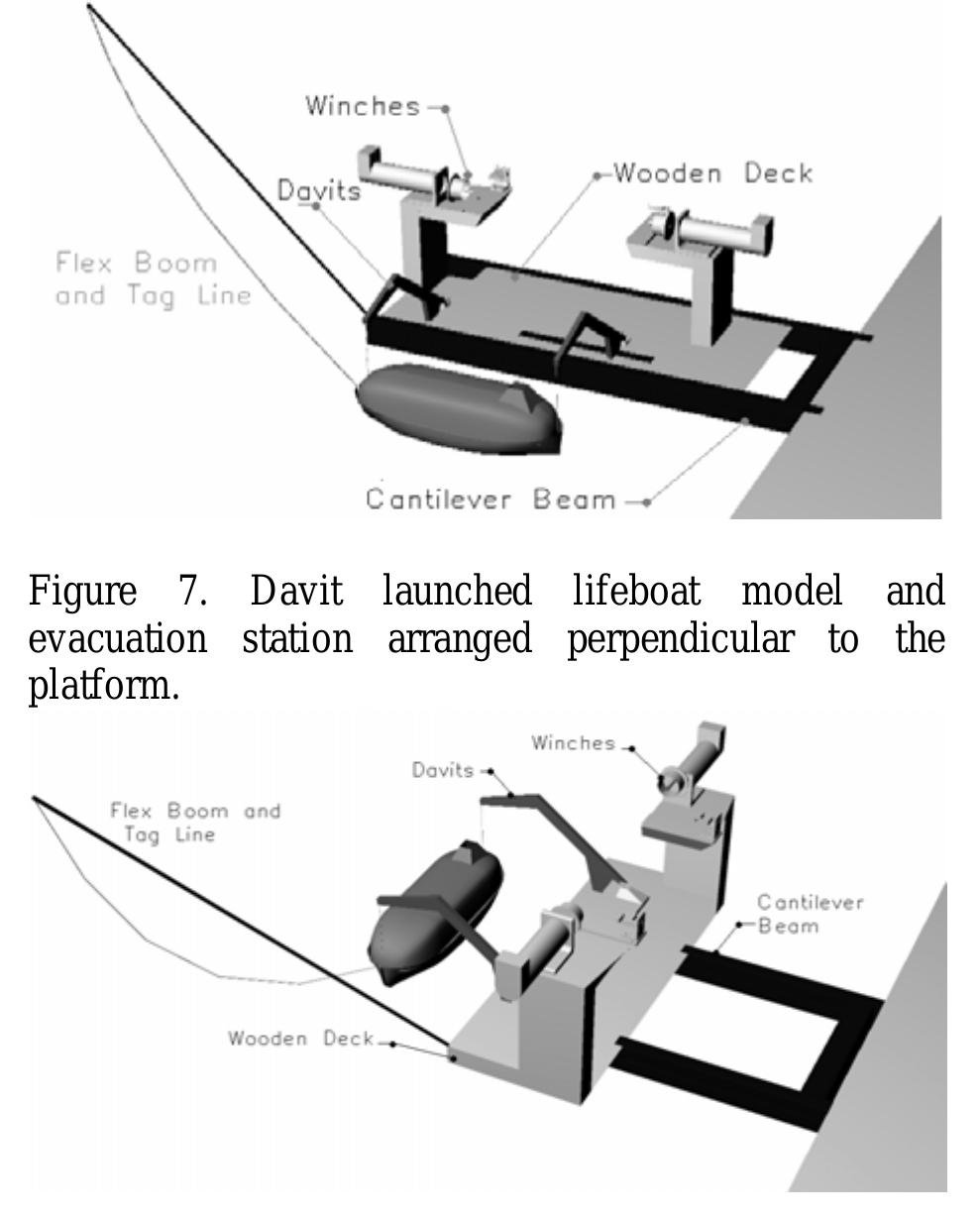 Winches
Davits
Wooden Deck
Flex Boom and Tag Line
Cantilever Beam

Figure 7. Davit launched lifeboat model and evacuation station arranged perpendicular to the platform.

Winches
Davits
Flex Boom and Tag Line
Cantilever Beam
Wooden Deck