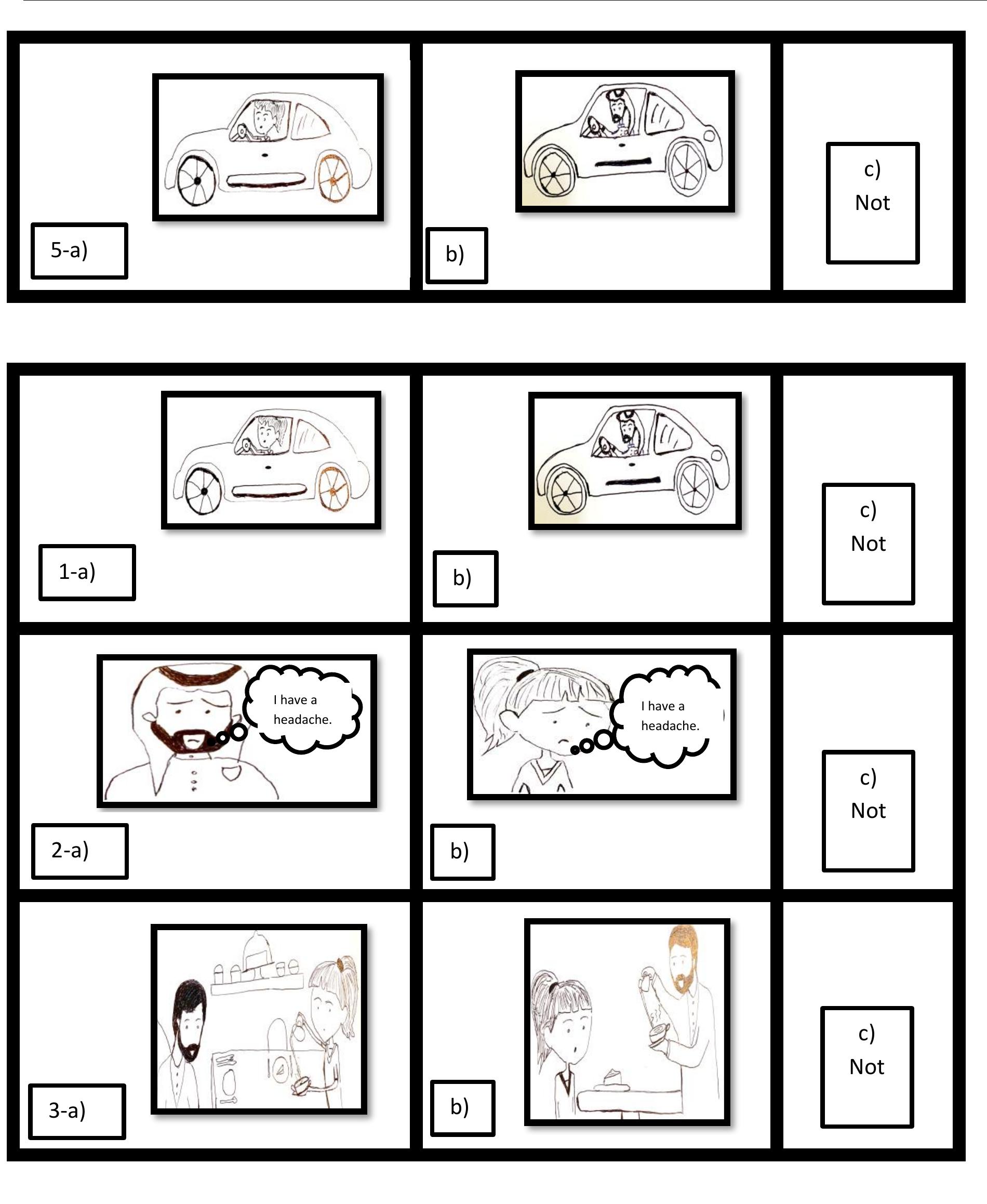 5-a)

b)

c) Not

1-a)

b)

c) Not

I have a headache.

2-a)

I have a headache.

b)

c) Not

3-a)

b)

c) Not