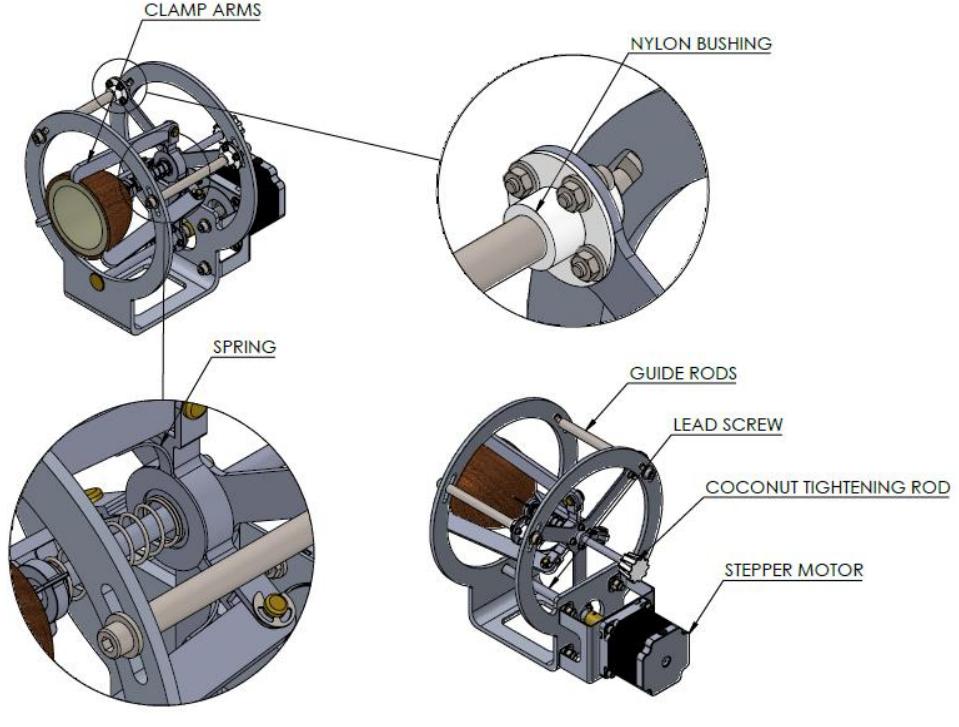 CLAMP ARMS

NYLON BUSHING

SPRING

GUIDE RODS

LEAD SCREW

COCONUT TIGHTENING ROD

STEPPER MOTOR