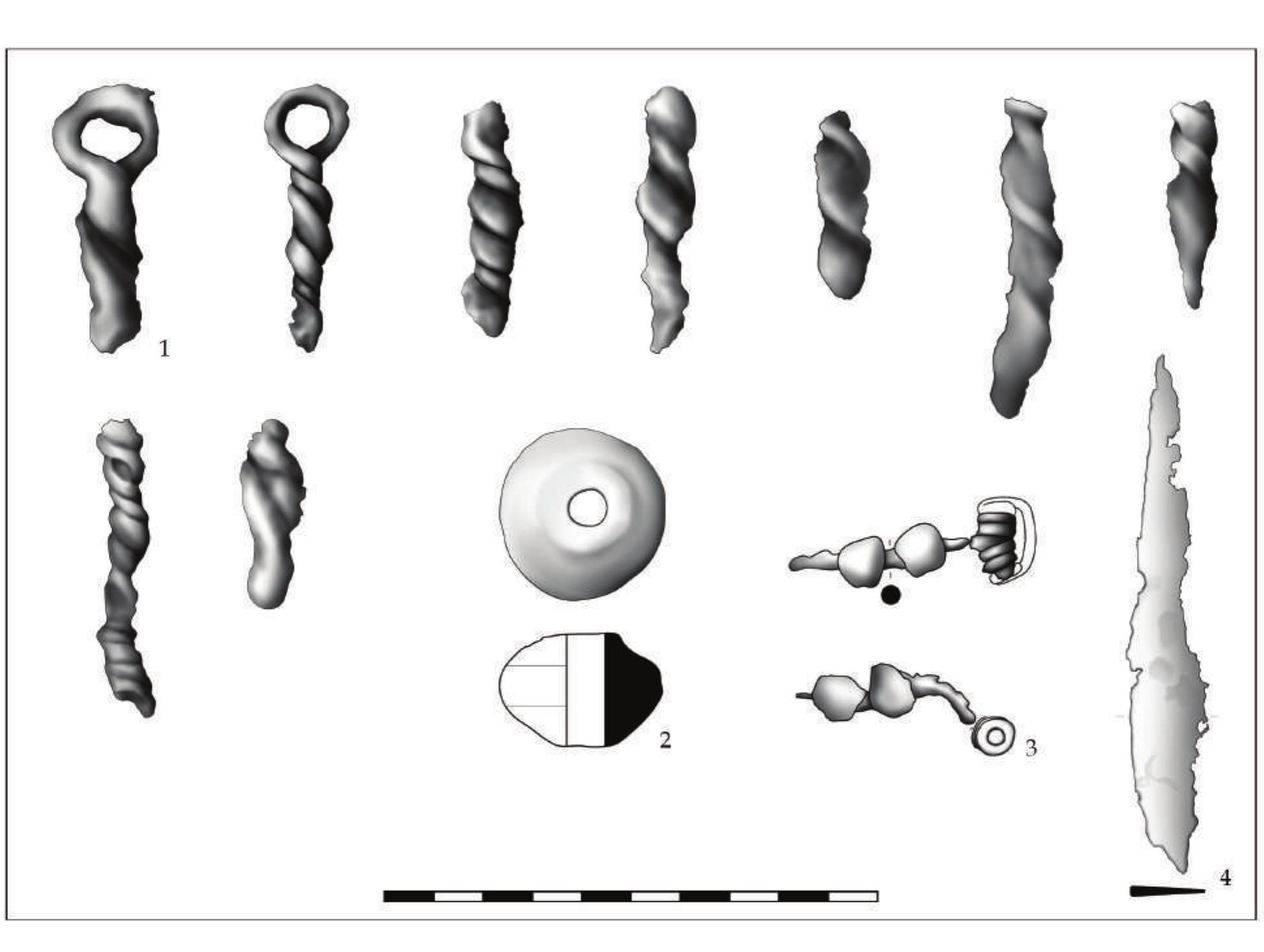 1

2

3

4