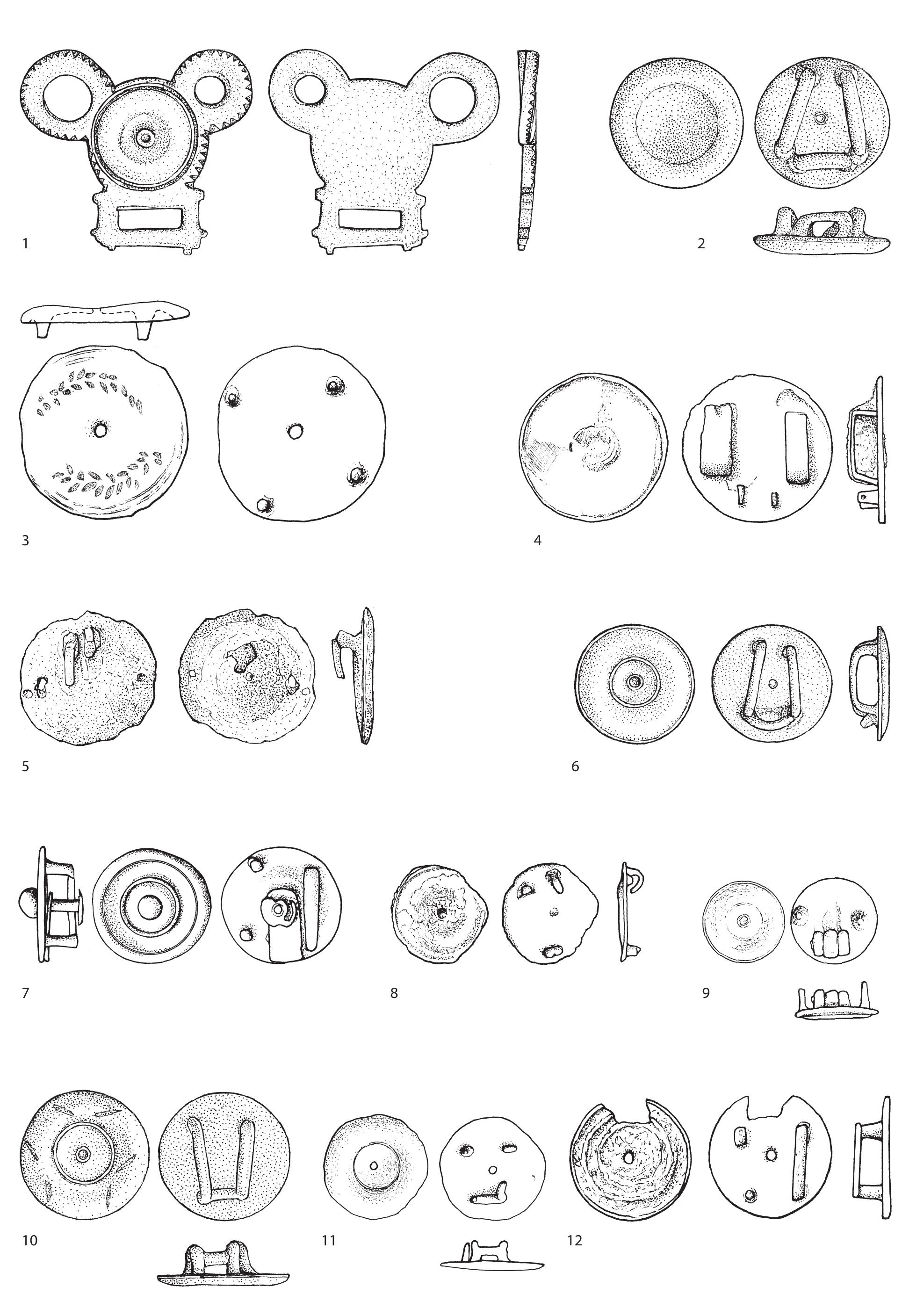 1

2

3

4

5

6

7

8

9

10

11

12