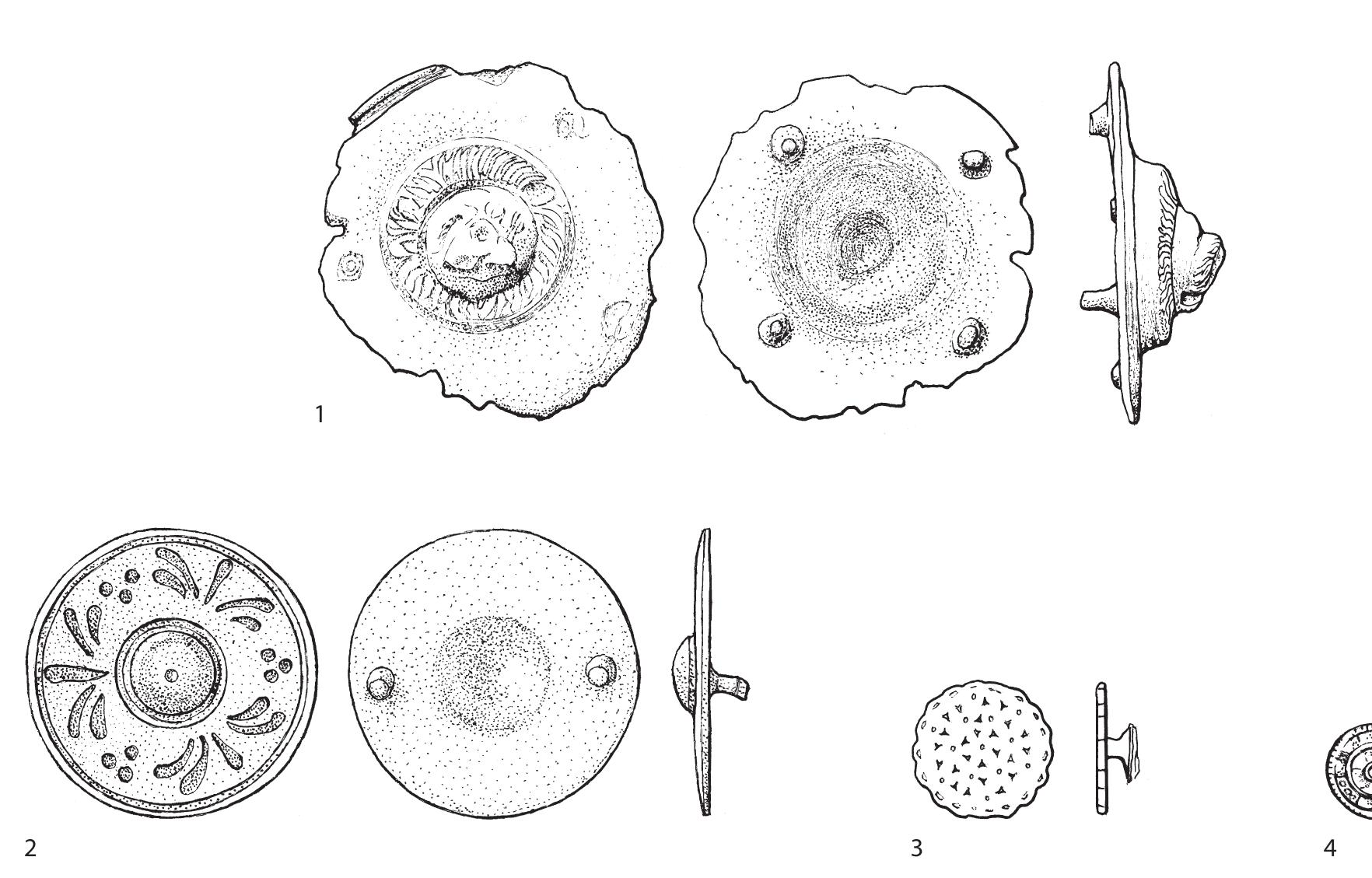 1

2

3

4