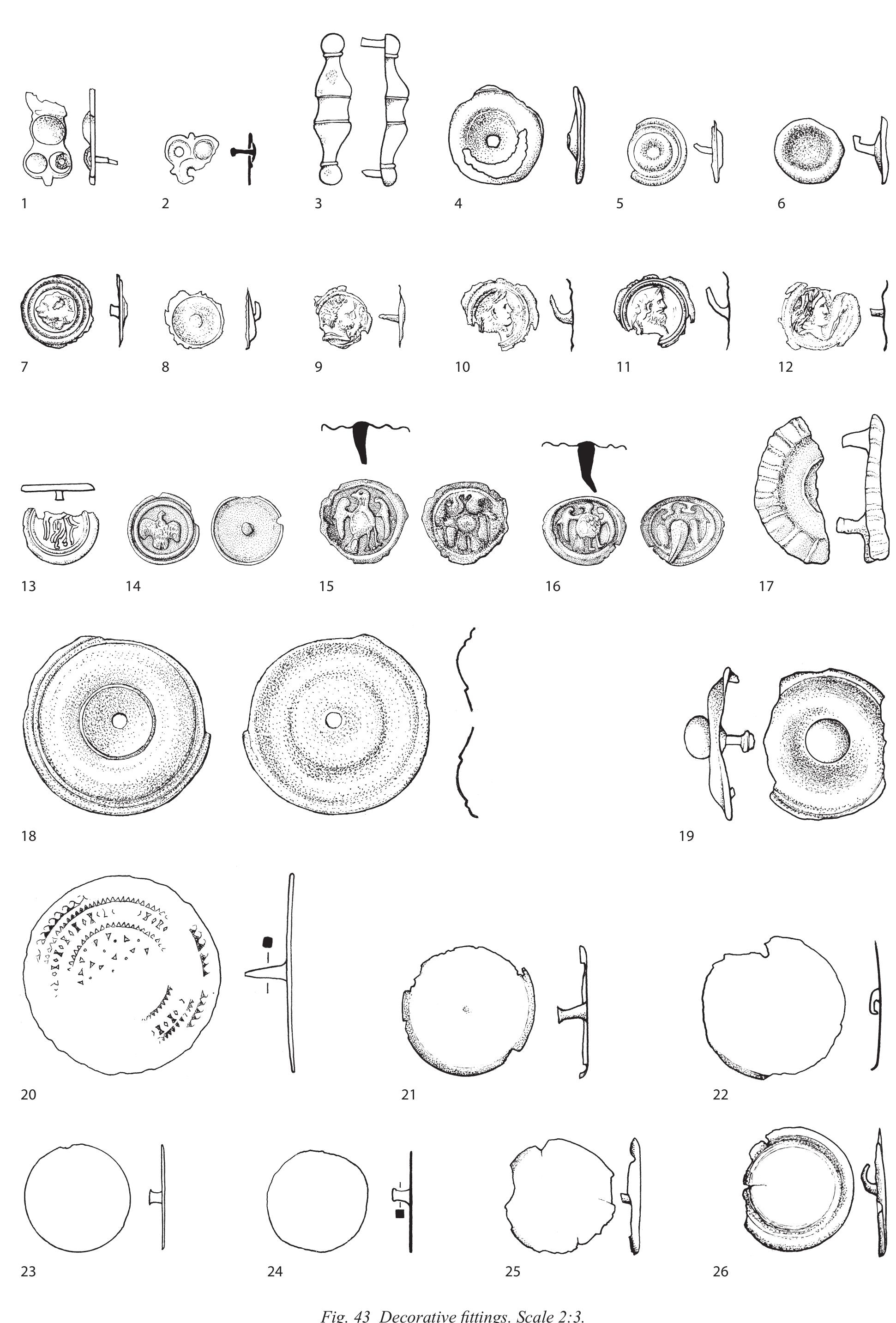 1
2
3
4
5
6

7
8
9
10
11
12

13
14
15
16
17

18
19

20
21
22

23
24
25
26

Fig. 43 Decorative fittings. Scale 2:3.