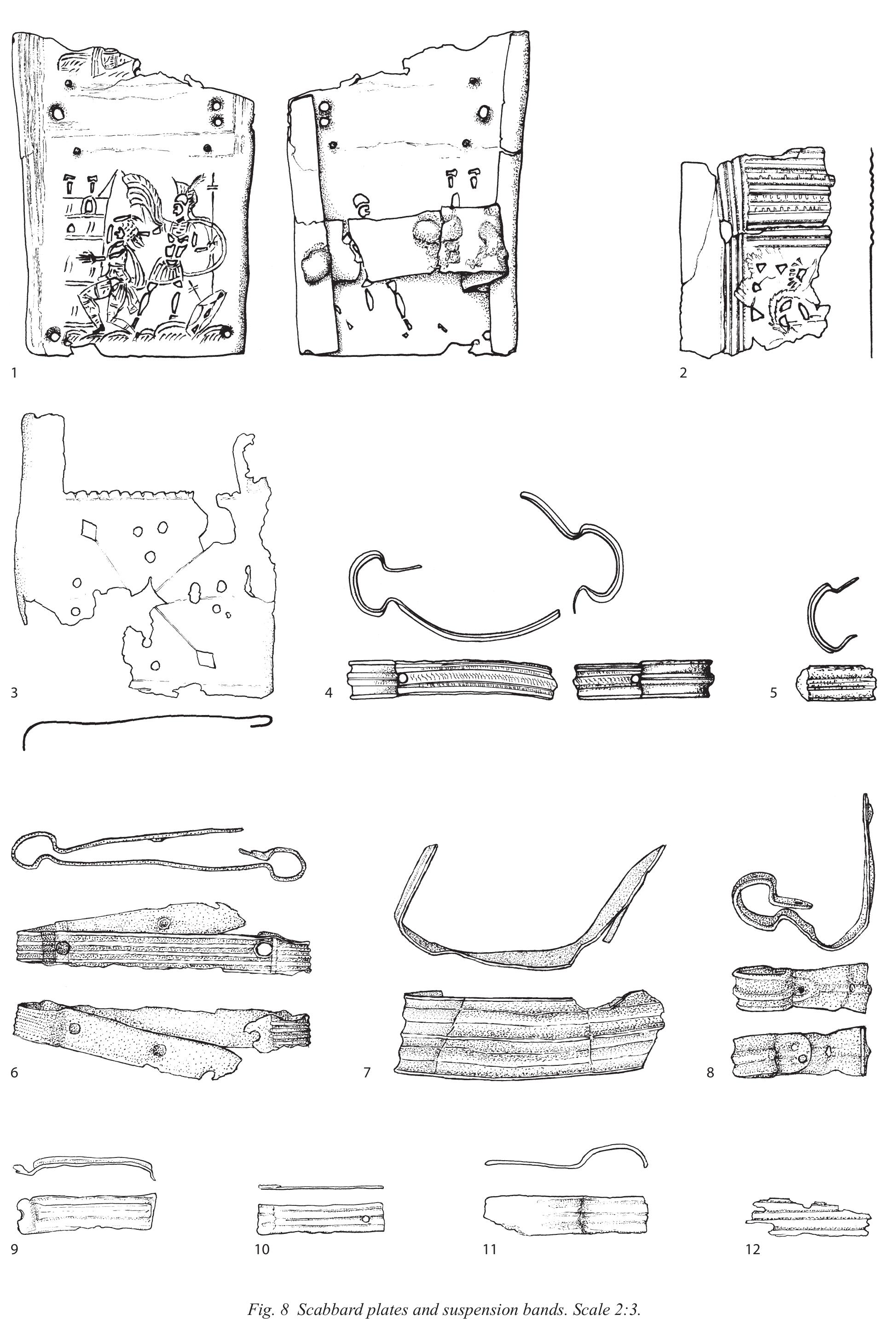 1

2

3

4

5

6

7

8

9

10

11

12

Fig. 8 Scabbard plates and suspension bands. Scale 2:3.