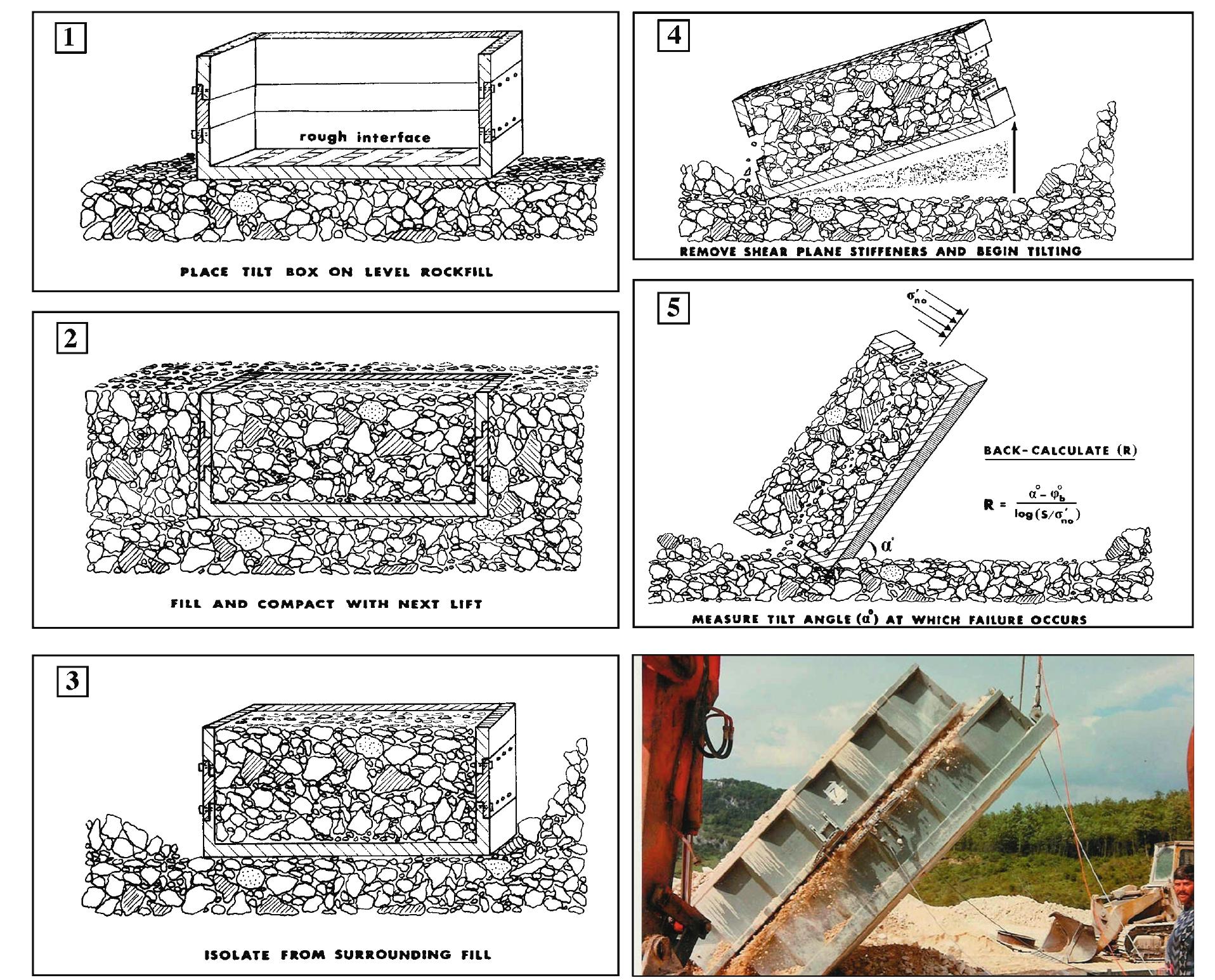 1

rough interface

PLACE TILT BOX ON LEVEL ROCKFILL

2

FILL AND COMPACT WITH NEXT LIFT

3

ISOLATE FROM SURROUNDING FILL

4

REMOVE SHEAR PLANE STIFFENERS AND BEGIN TILTING

5

$\sigma'_{no}$

BACK-CALCULATE (R)

$R = \frac{\alpha^\circ - \varphi_b^\circ}{\log(S/\sigma'_{no})}$

$\alpha^\circ$

MEASURE TILT ANGLE ($\alpha^\circ$) AT WHICH FAILURE OCCURS