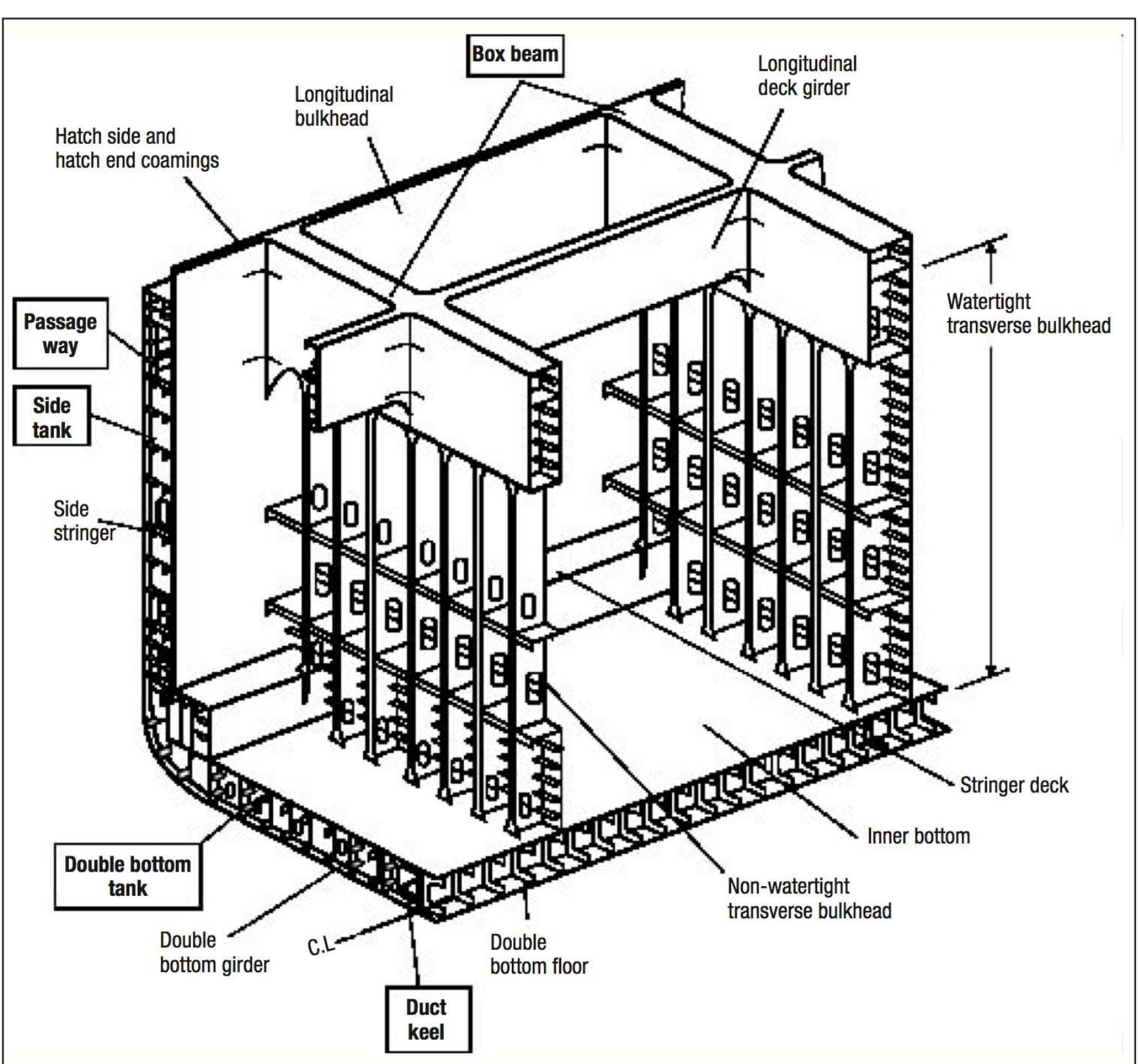 Box beam

Longitudinal deck girder

Longitudinal bulkhead

Hatch side and hatch end coamings

Passage way

Side tank

Side stringer

Watertight transverse bulkhead

Stringer deck

Inner bottom

Non-watertight transverse bulkhead

Double bottom tank

Double bottom girder

C.L

Double bottom floor

Duct keel