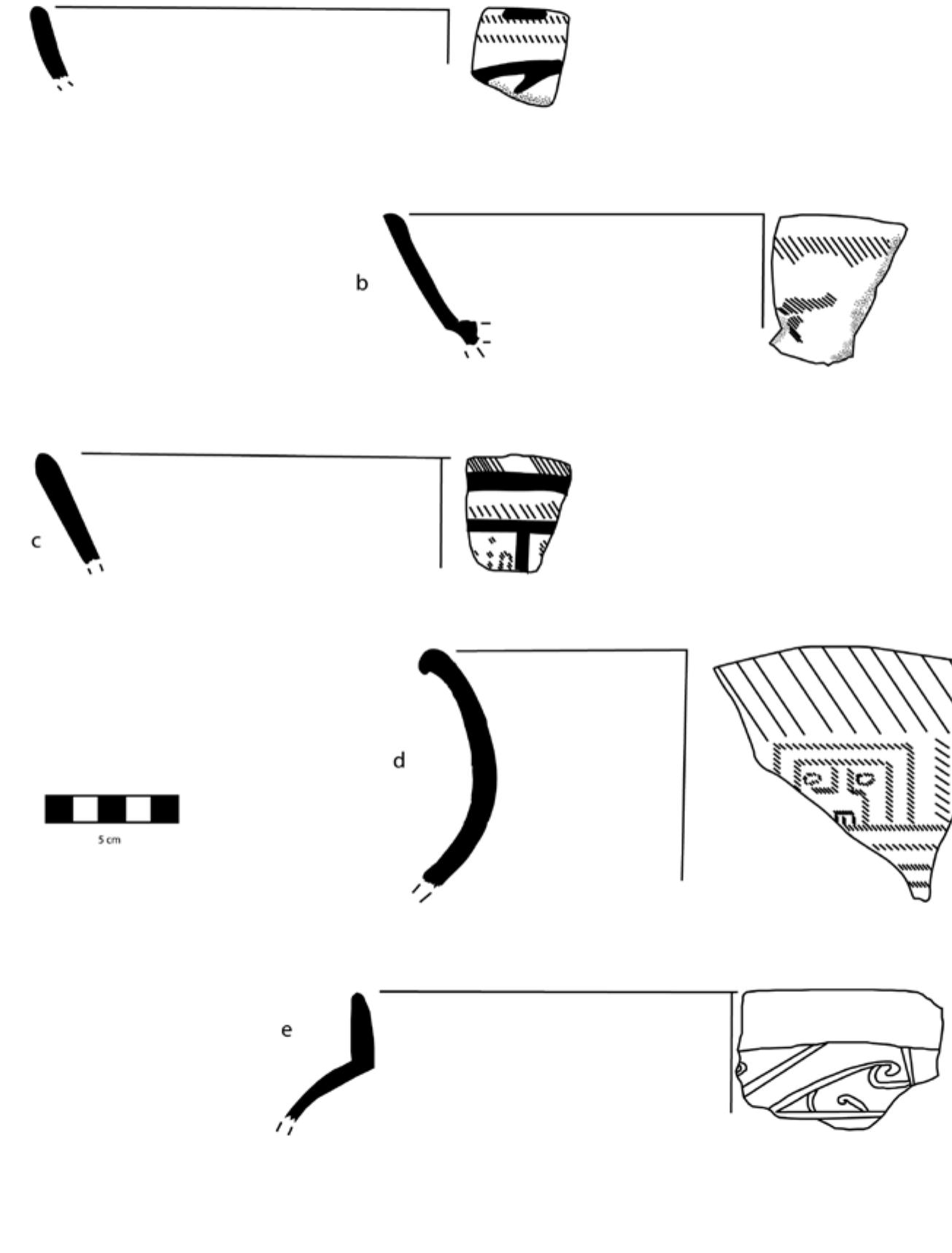 b

c

d

5 cm

e