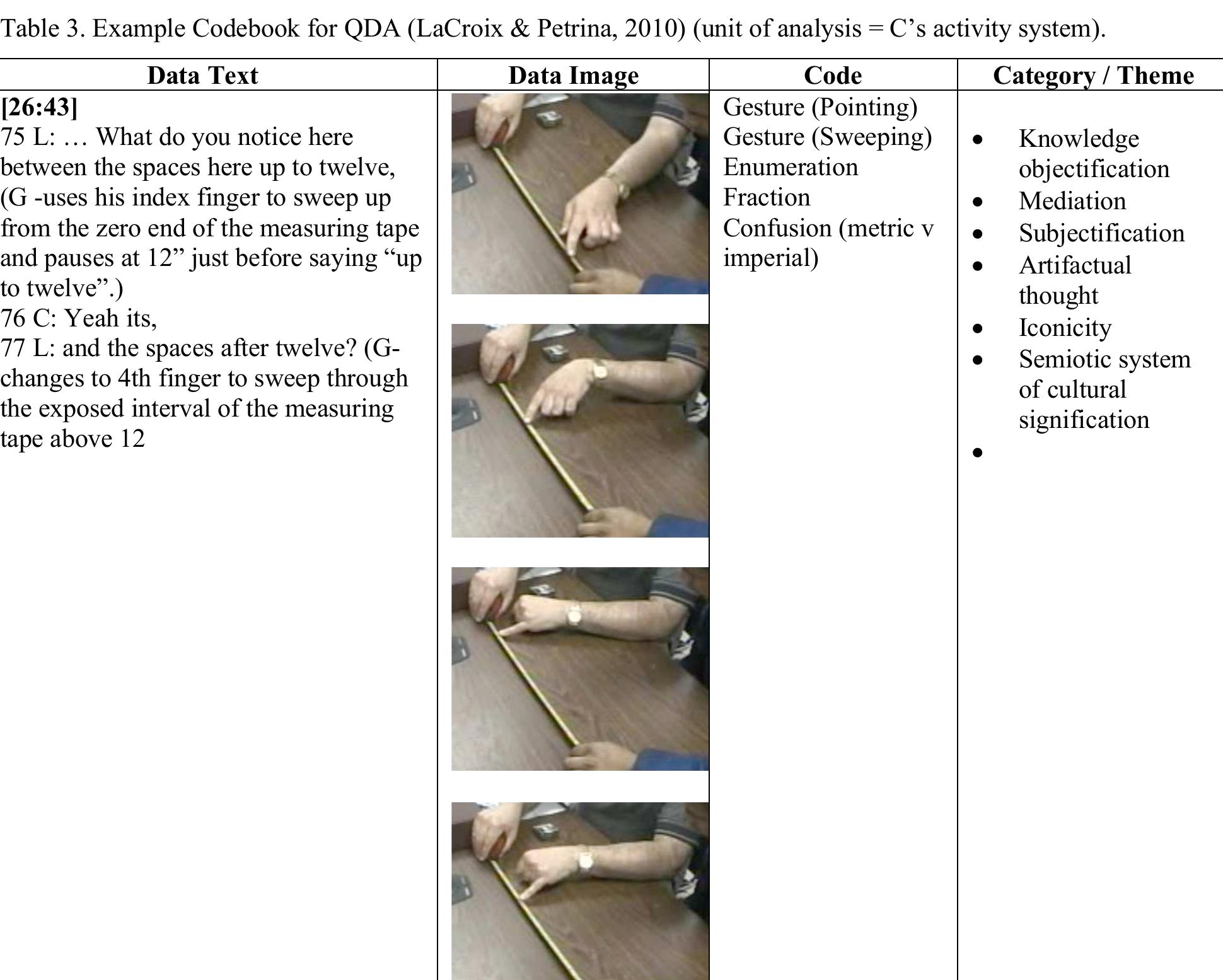 Table 3. Example Codebook for QDA (LaCroix & Petrina, 2010) (unit of analysis = C’s activity system).

| Data Text | Data Image | Code | Category / Theme |
|---|---|---|---|
| **[26:43]** 75 L: … What do you notice here between the spaces here up to twelve, (G -uses his index finger to sweep up from the zero end of the measuring tape and pauses at 12” just before saying “up to twelve”.) 76 C: Yeah its, 77 L: and the spaces after twelve? (G- changes to 4th finger to sweep through the exposed interval of the measuring tape above 12 | | Gesture (Pointing) Gesture (Sweeping) Enumeration Fraction Confusion (metric v imperial) | • Knowledge objectification • Mediation • Subjectification • Artifactual thought • Iconicity • Semiotic system of cultural signification • |