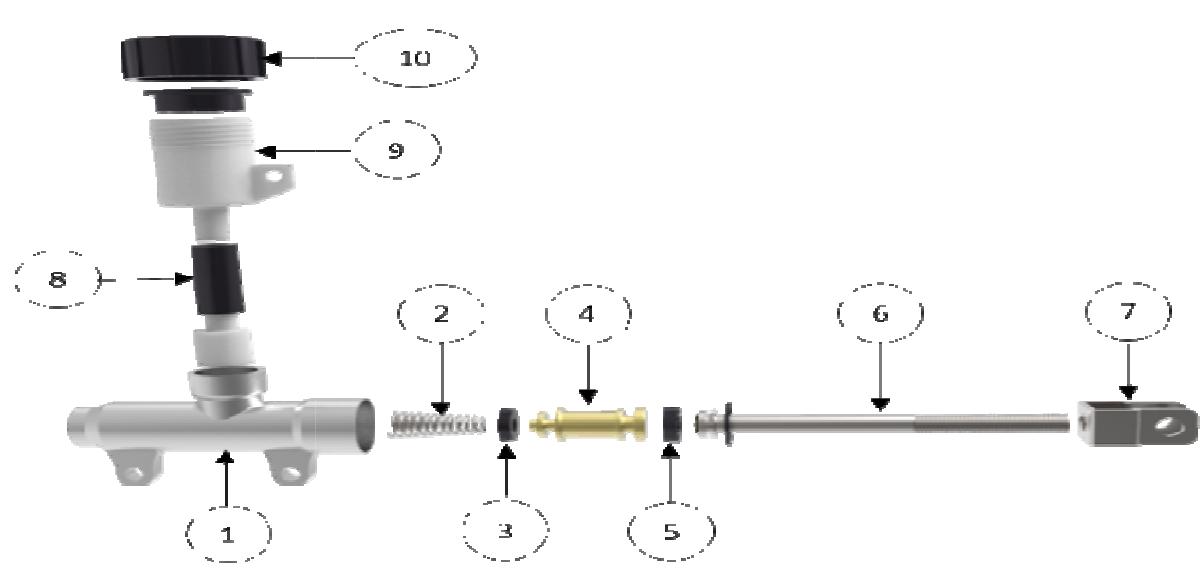 10

9

8

2

4

6

7

1

3

5