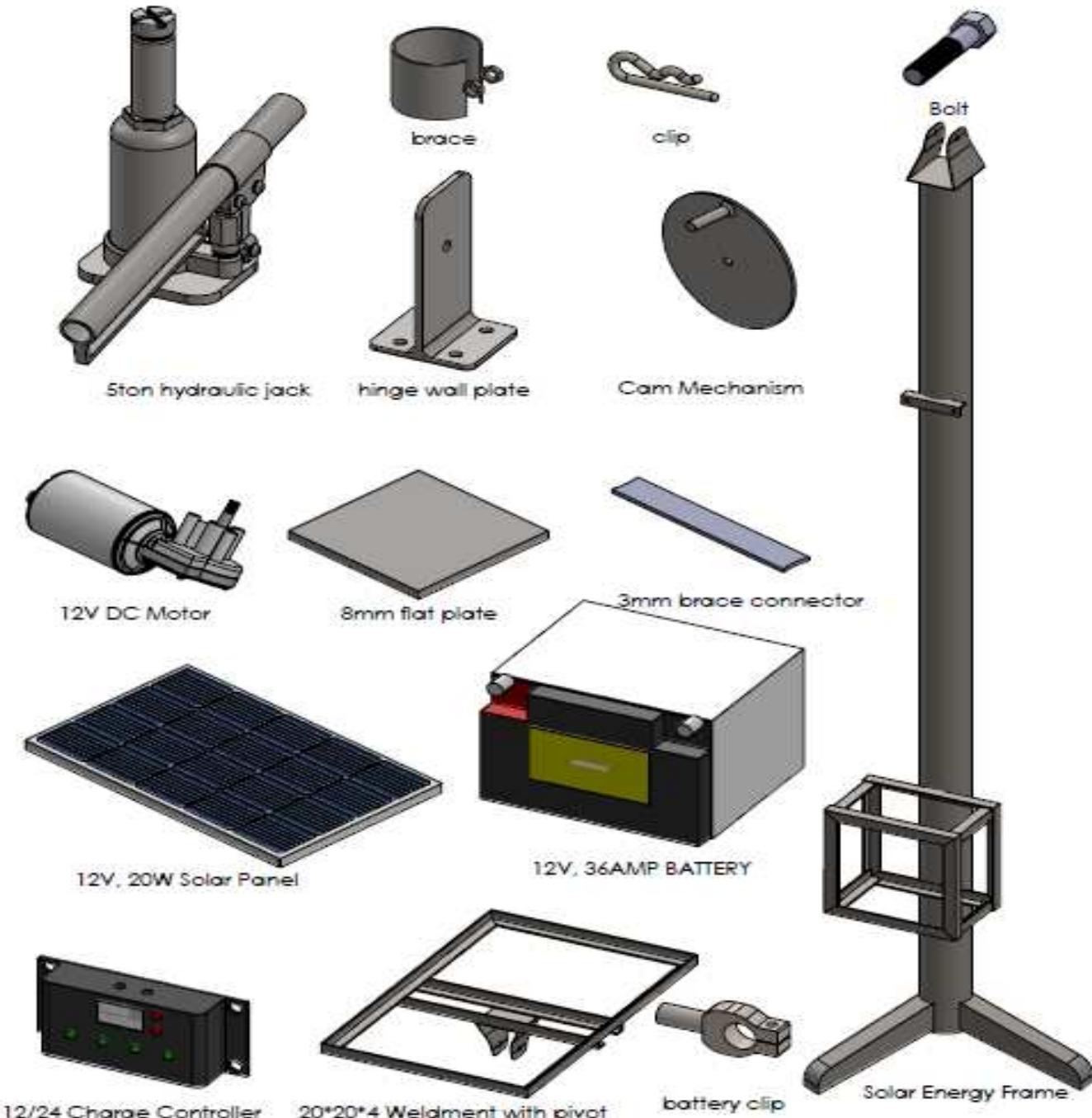 brace

clip

Bolt

5ton hydraulic jack

hinge wall plate

Cam Mechanism

12V DC Motor

8mm flat plate

3mm brace connector

12V, 20W Solar Panel

12V, 36AMP BATTERY

12/24 Charge Controller

20*20*4 Weldment with pivot

battery clip

Solar Energy Frame