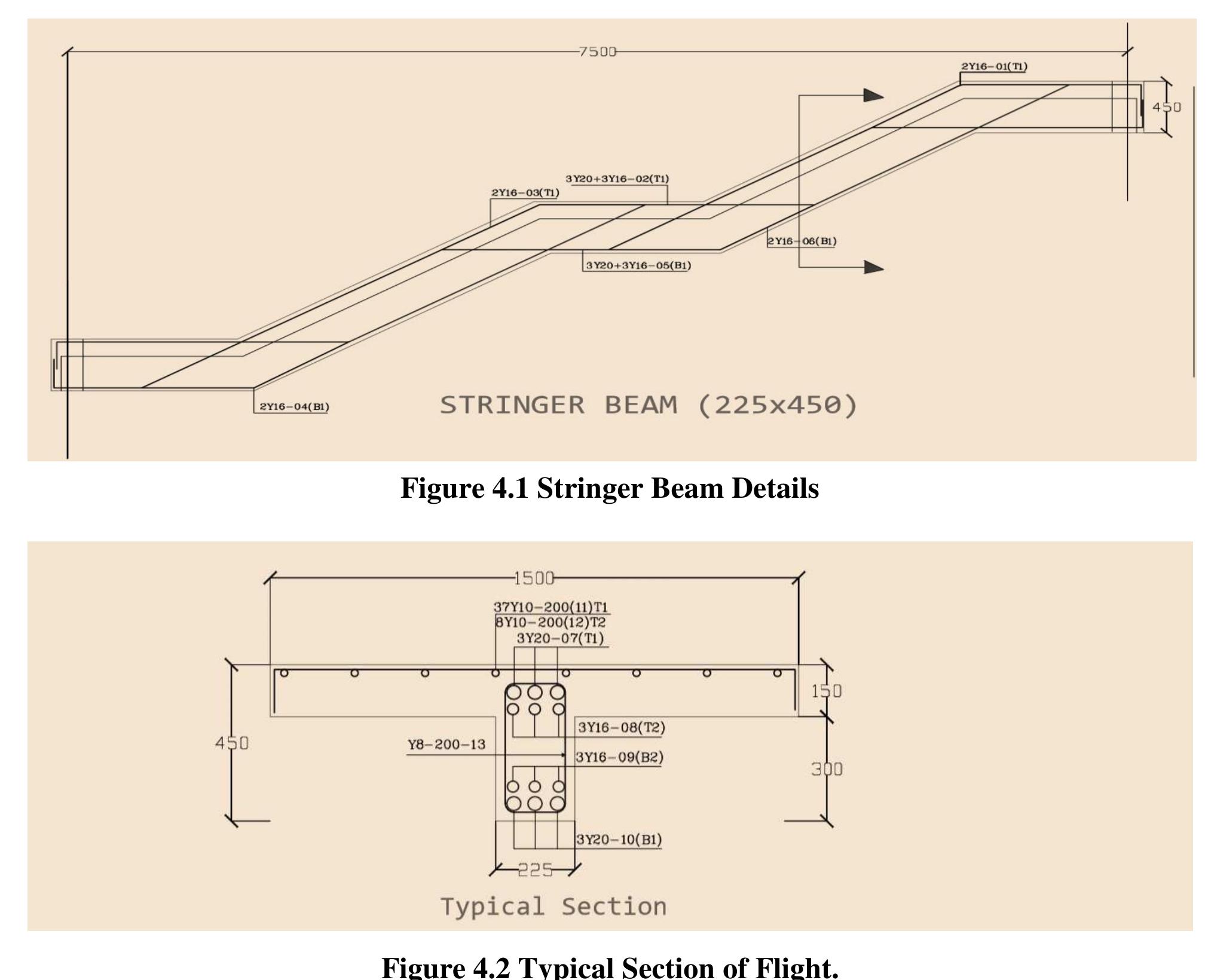 7500

2Y16-01(T1)

450

3Y20+3Y16-02(T1)

2Y16-03(T1)

2Y16-06(B1)

3Y20+3Y16-05(B1)

2Y16-04(B1)

STRINGER BEAM (225x450)

Figure 4.1 Stringer Beam Details

1500

37Y10-200(11)T1

8Y10-200(12)T2

3Y20-07(T1)

150

450

3Y16-08(T2)

Y8-200-13

3Y16-09(B2)

300

3Y20-10(B1)

225

Typical Section

Figure 4.2 Typical Section of Flight.