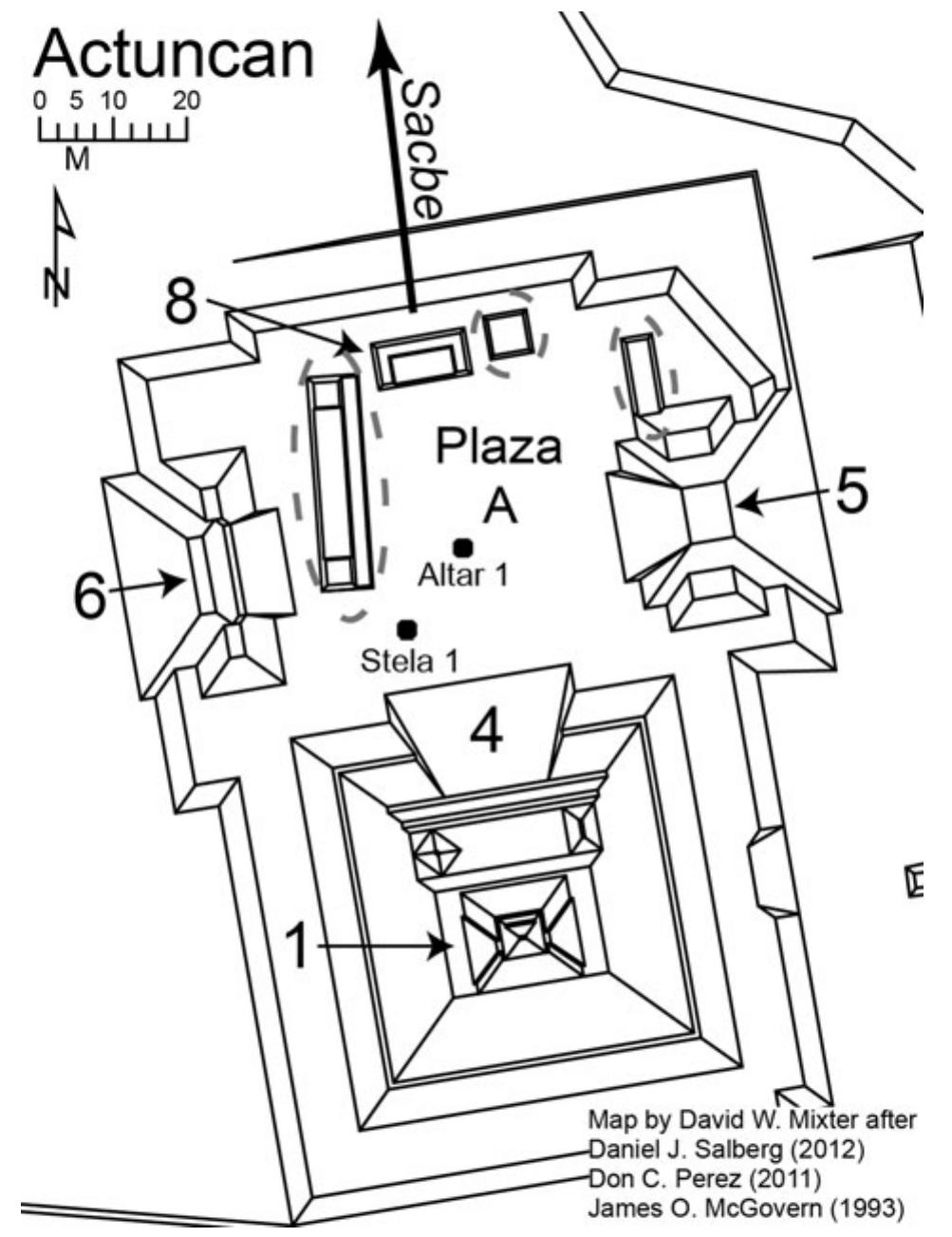 Actuncan
0 5 10 20
M
N
Sacbe
8
Plaza
A
5
6
Altar 1
Stela 1
4
1
Map by David W. Mixter after
Daniel J. Salberg (2012)
Don C. Perez (2011)
James O. McGovern (1993)