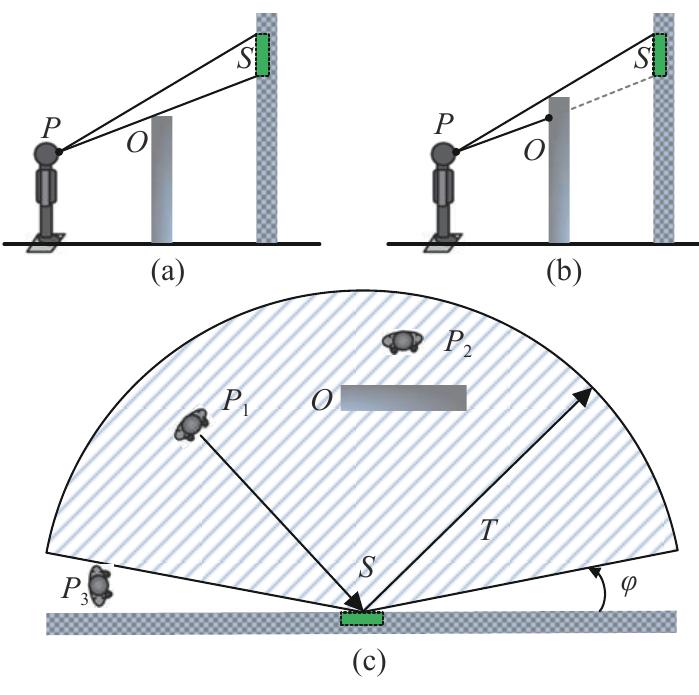 $S$

$P$

$O$

(a)

$S$

$P$

$O$

(b)

$P_2$

$P_1$

$O$

$T$

$S$

$P_3$

$\varphi$

(c)