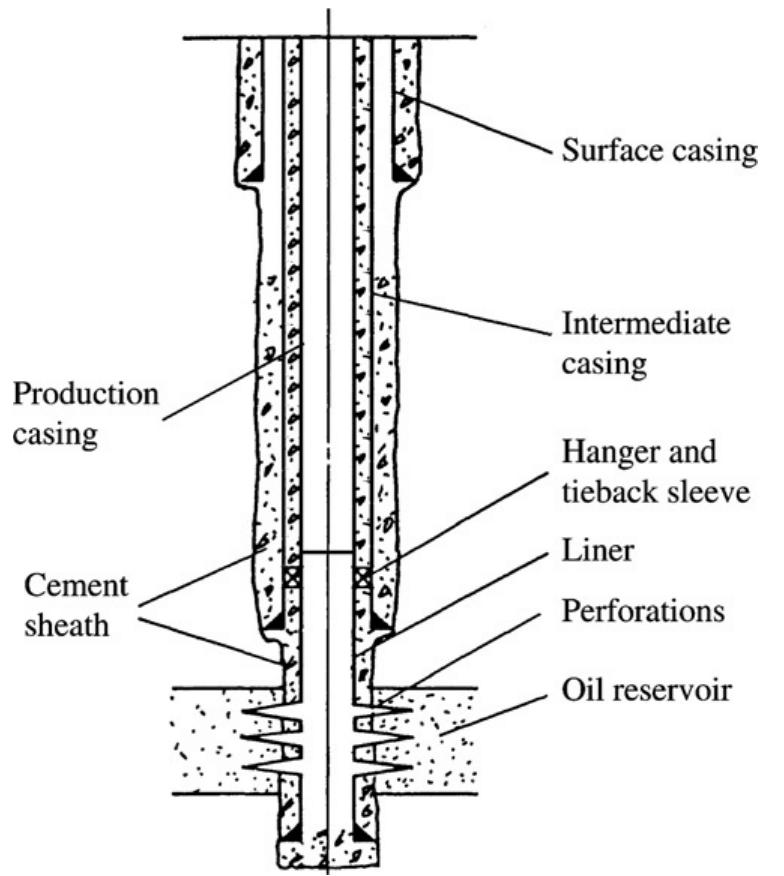 Surface casing

Intermediate casing

Production casing

Hanger and tieback sleeve

Liner

Cement sheath

Perforations

Oil reservoir