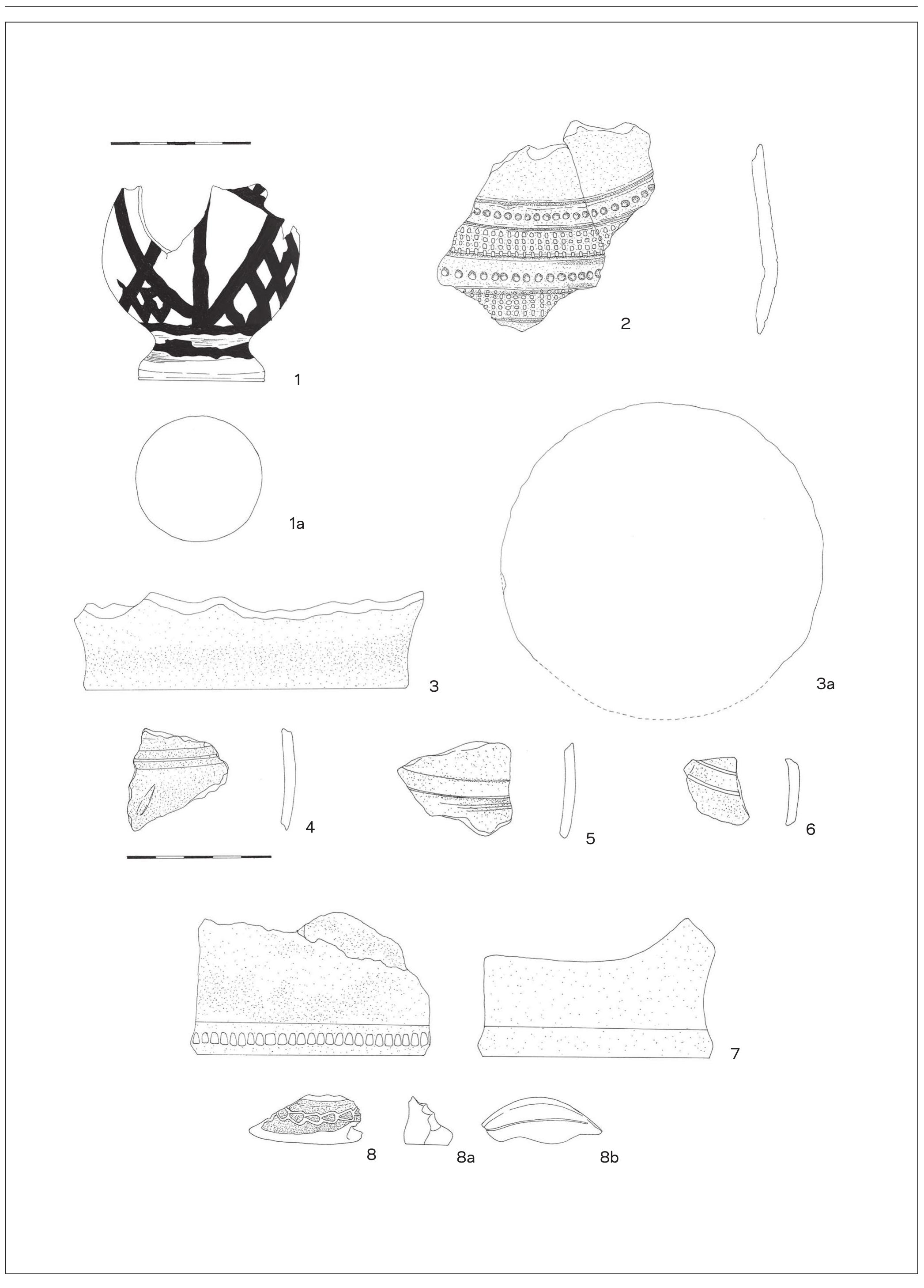 2

1

1a

3

3a

4

5

6

7

8

8a

8b