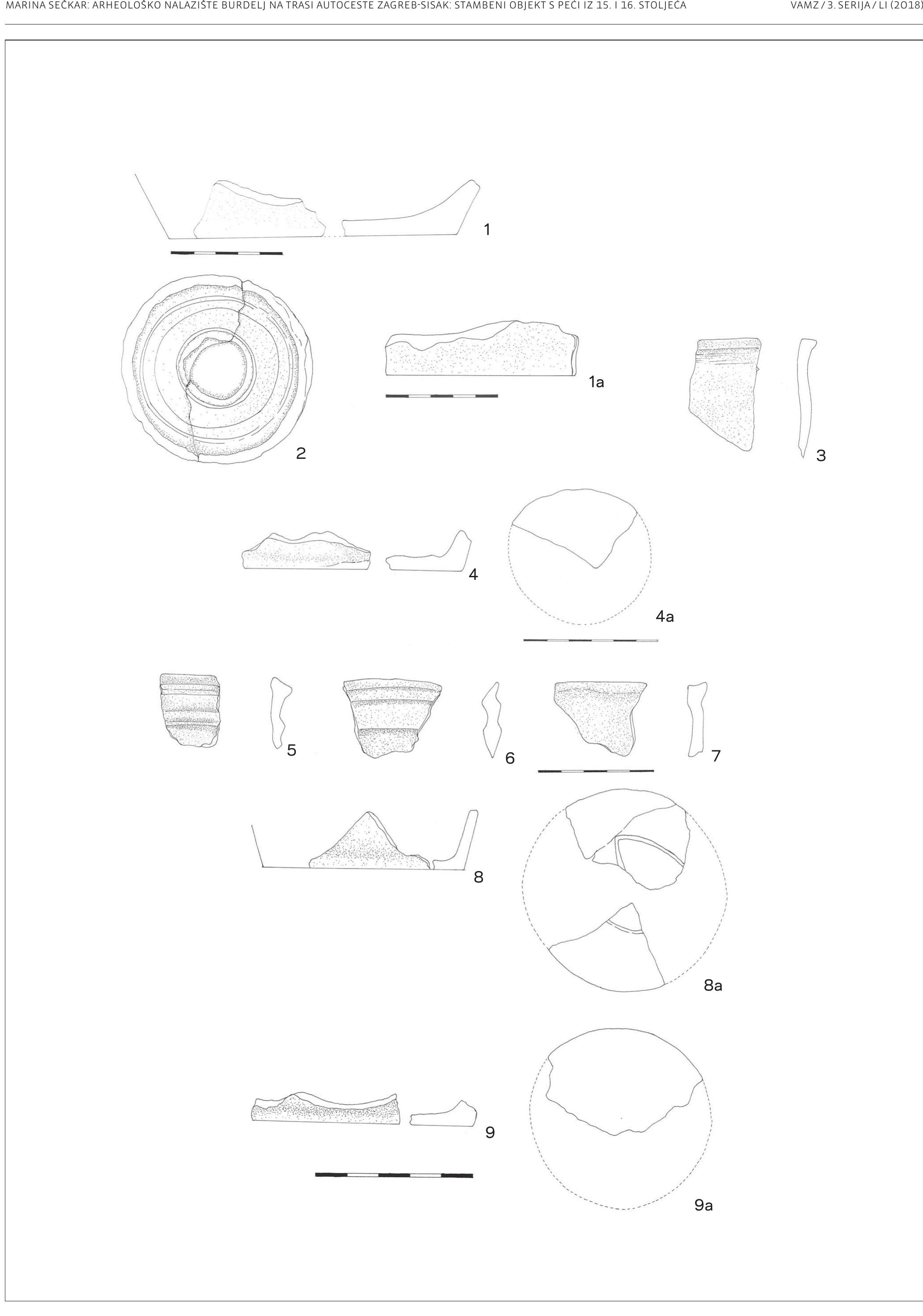 MARINA SEČKAR: ARHEOLOŠKO NALAZIŠTE BURDELJ NA TRASI AUTOCESTE ZAGREB-SISAK: STAMBENI OBJEKT S PEĆI IZ 15. I 16. STOLJEĆA

VAMZ / 3. SERIJA / LI (2018)

1

2

1a

3

4

4a

5

6

7

8

8a

9

9a