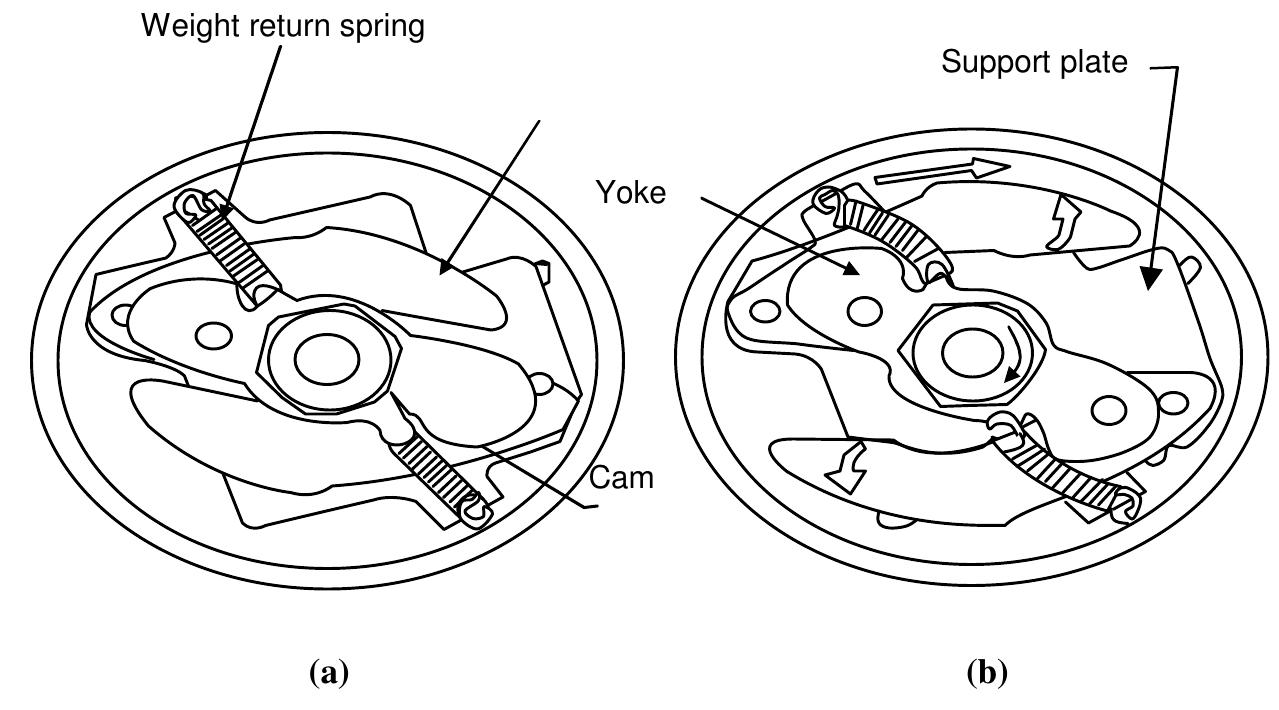 Weight return spring

Support plate

Yoke

Cam

(a)

(b)