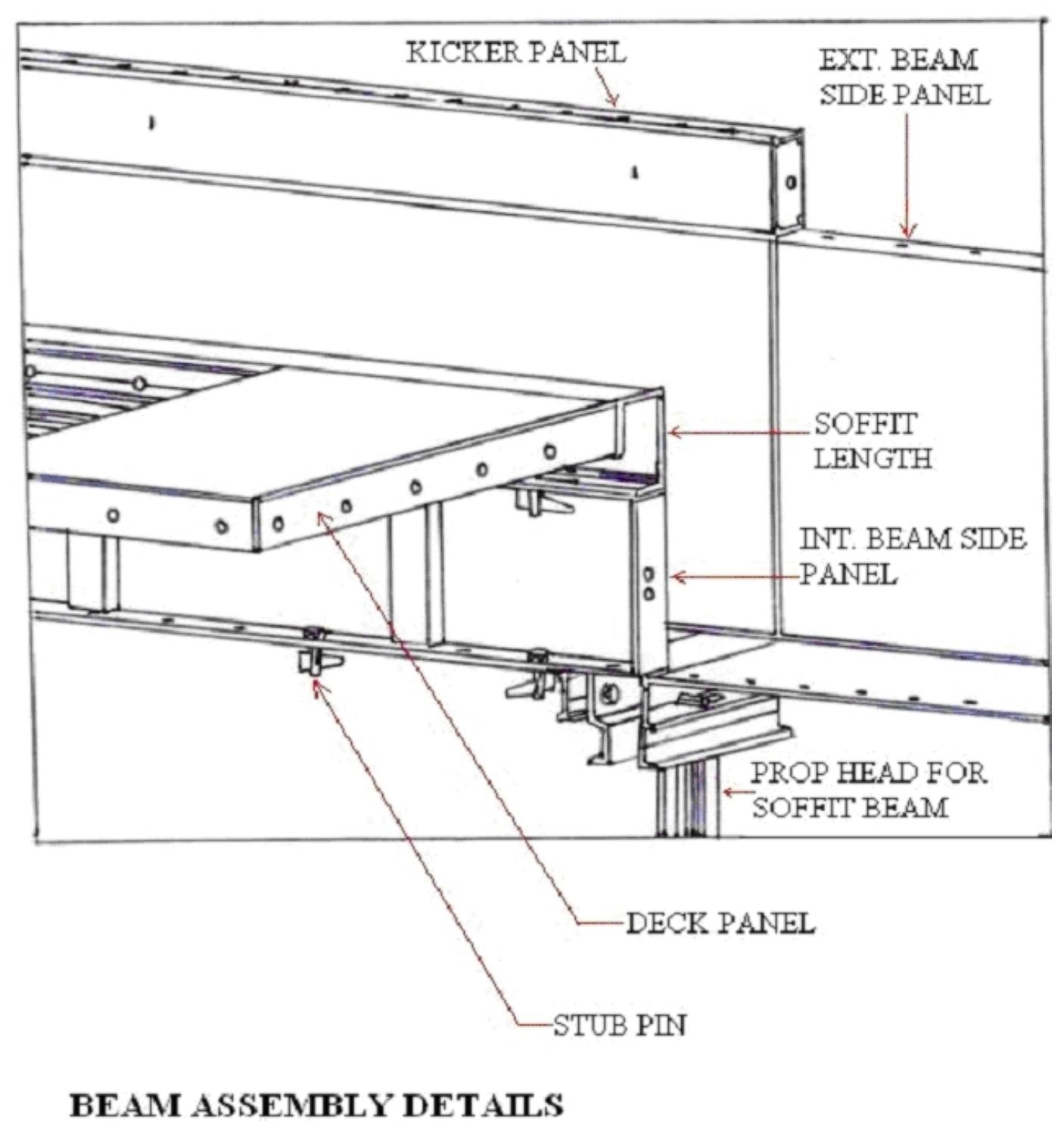 KICKER PANEL

EXT. BEAM SIDE PANEL

SOFFIT LENGTH

INT. BEAM SIDE PANEL

PROP HEAD FOR SOFFIT BEAM

DECK PANEL

STUB PIN

BEAM ASSEMBLY DETAILS