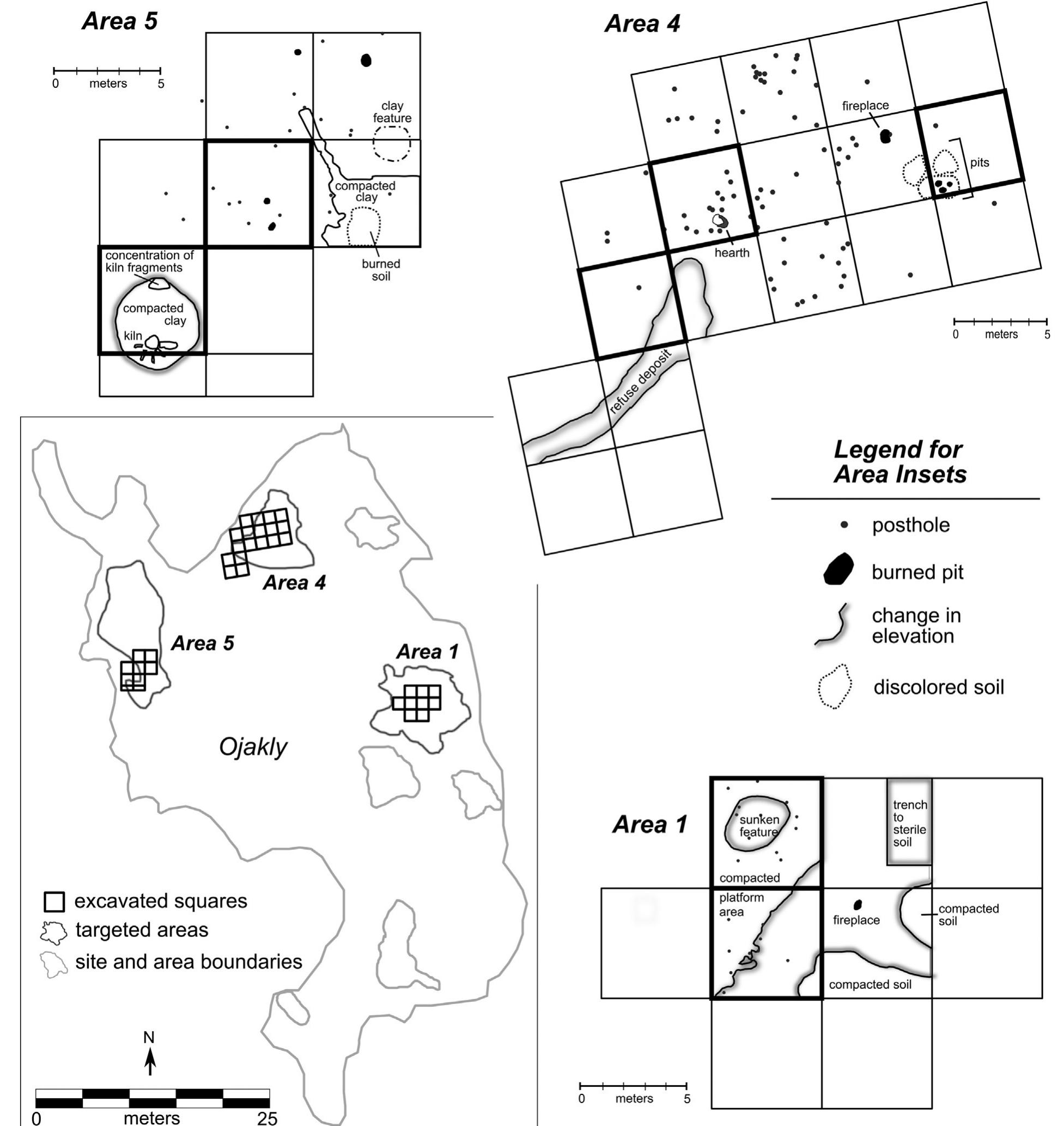 Area 5

0 meters 5

clay feature

compacted clay

burned soil

concentration of kiln fragments

compacted clay

kiln

Area 4

fireplace

pits

hearth

refuse deposit

0 meters 5

Legend for Area Insets

posthole

burned pit

change in elevation

discolored soil

Area 4

Area 5

Area 1

Ojakly

excavated squares

targeted areas

site and area boundaries

N

0 meters 25

Area 1

sunken feature

trench to sterile soil

compacted

platform area

fireplace

compacted soil

compacted soil

0 meters 5