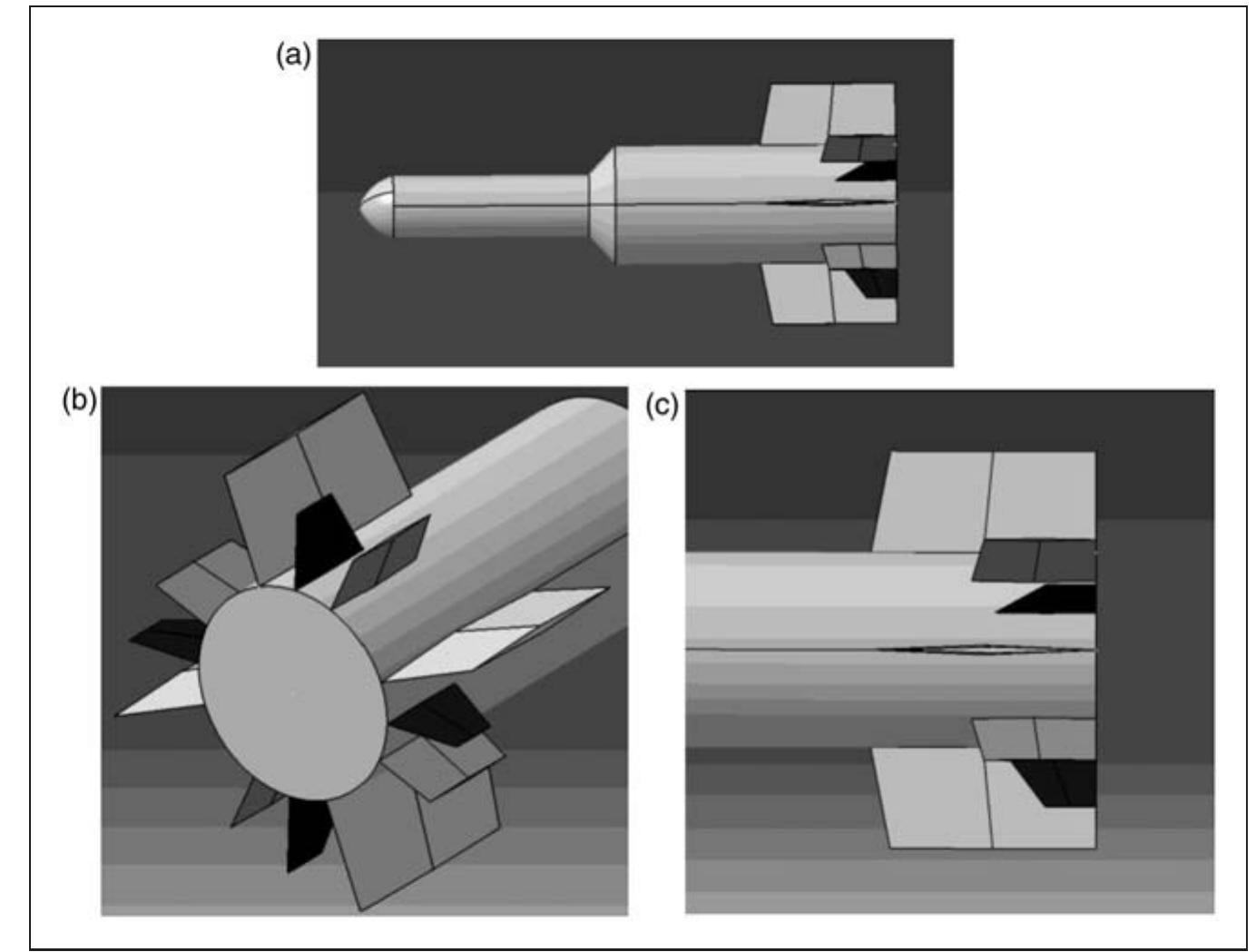 (a)
(b)
(c)