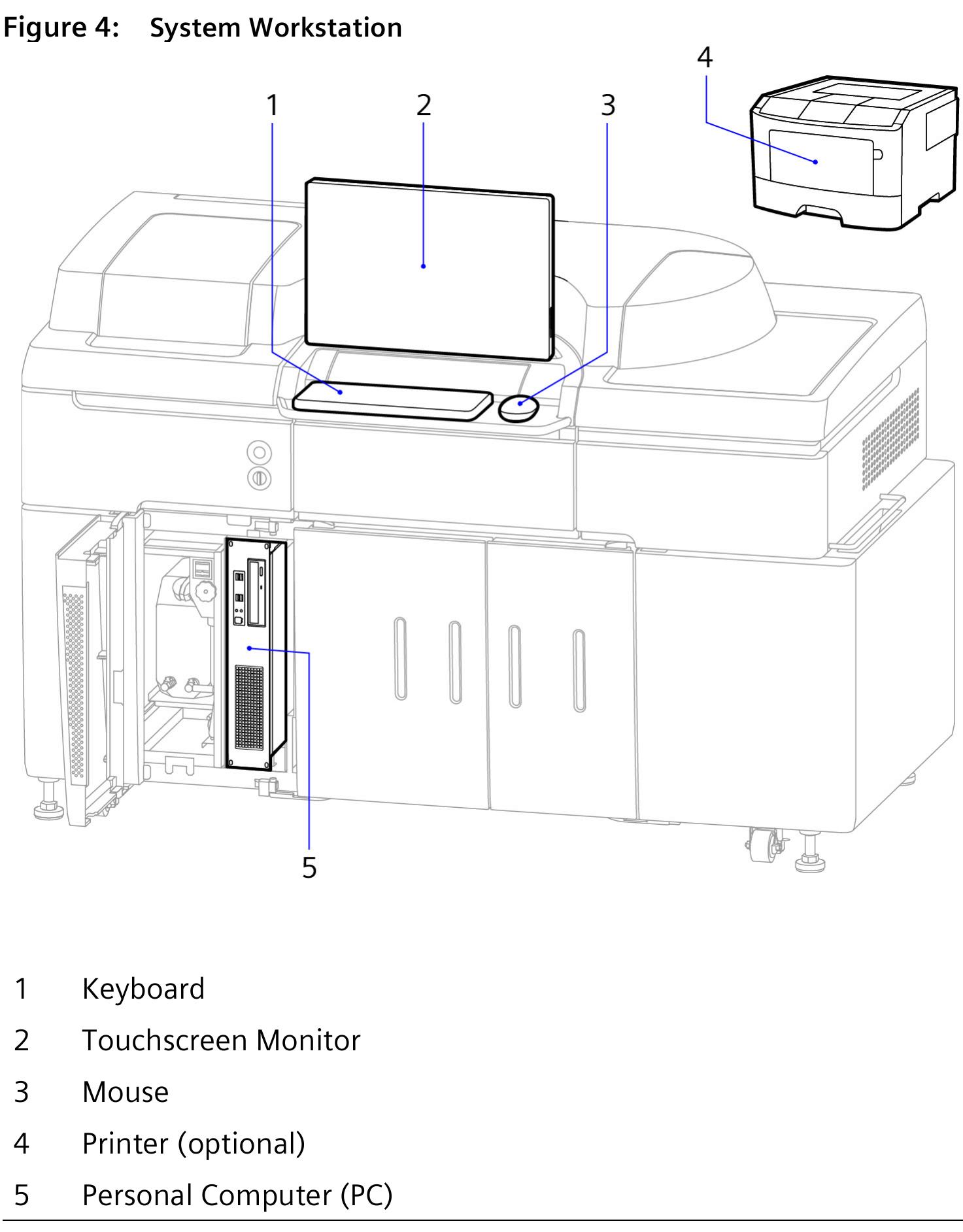 Figure 4: System Workstation

4

1 2 3

5

1 Keyboard

2 Touchscreen Monitor

3 Mouse

4 Printer (optional)

5 Personal Computer (PC)