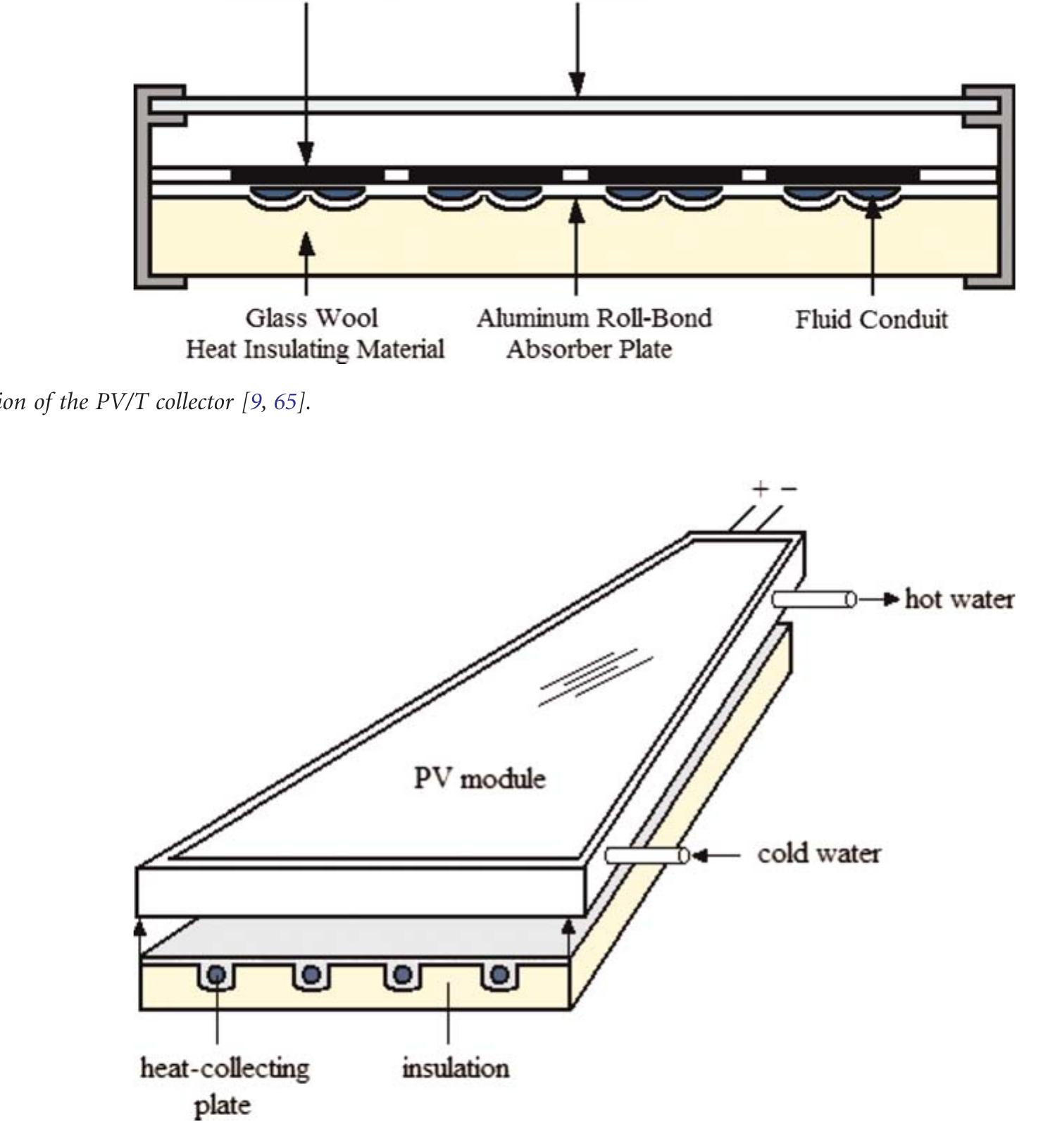 Glass Wool
Heat Insulating Material

Aluminum Roll-Bond
Absorber Plate

Fluid Conduit

ion of the PV/T collector [9, 65].

+ −

hot water

PV module

cold water

heat-collecting plate

insulation