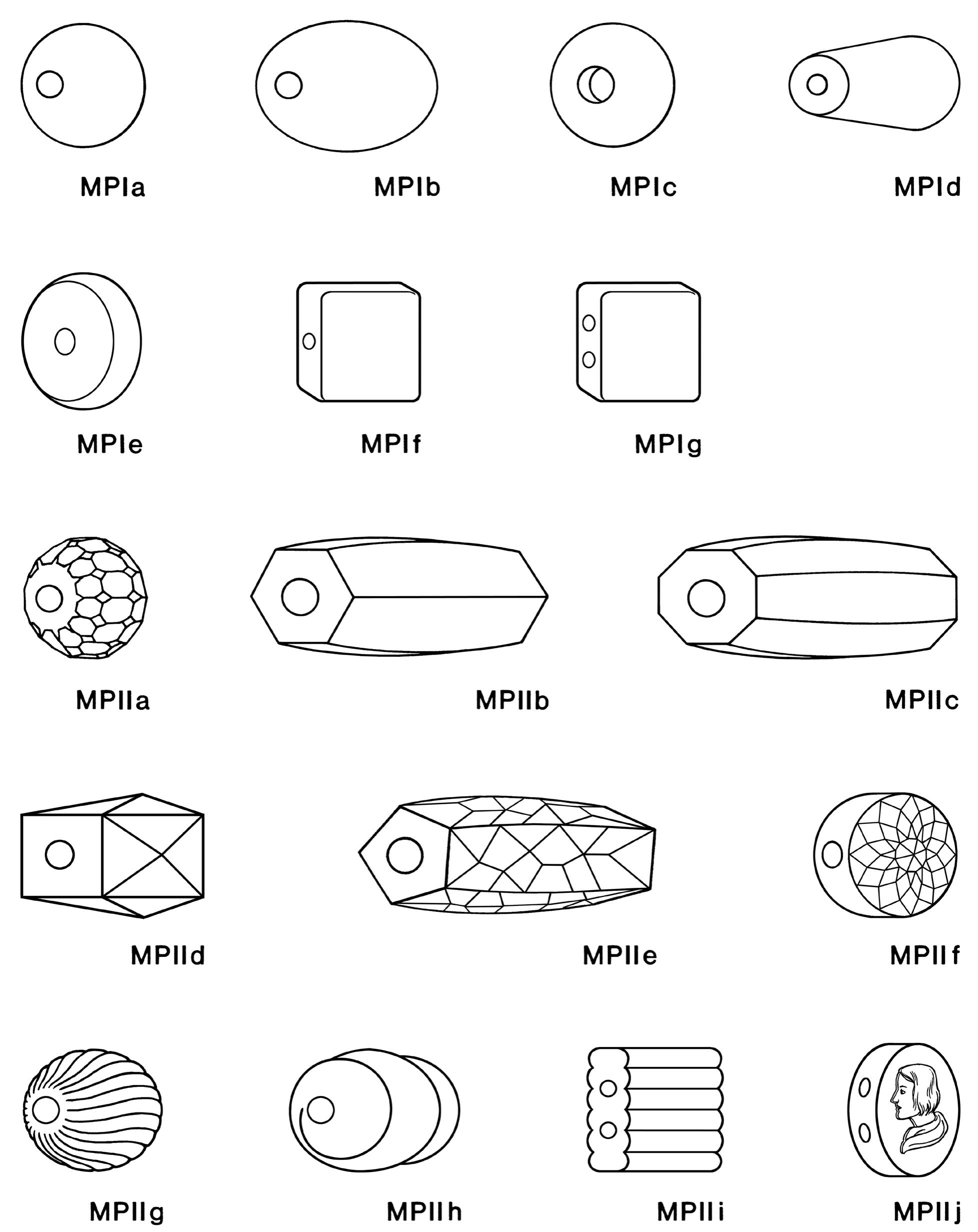 MPIa MPIb MPIc MPId

MPIe MPIf MPIg

MPIIa MPIIb MPIIc

MPIId MPIIe MPIIf

MPIIg MPIIh MPIIi MPIIj