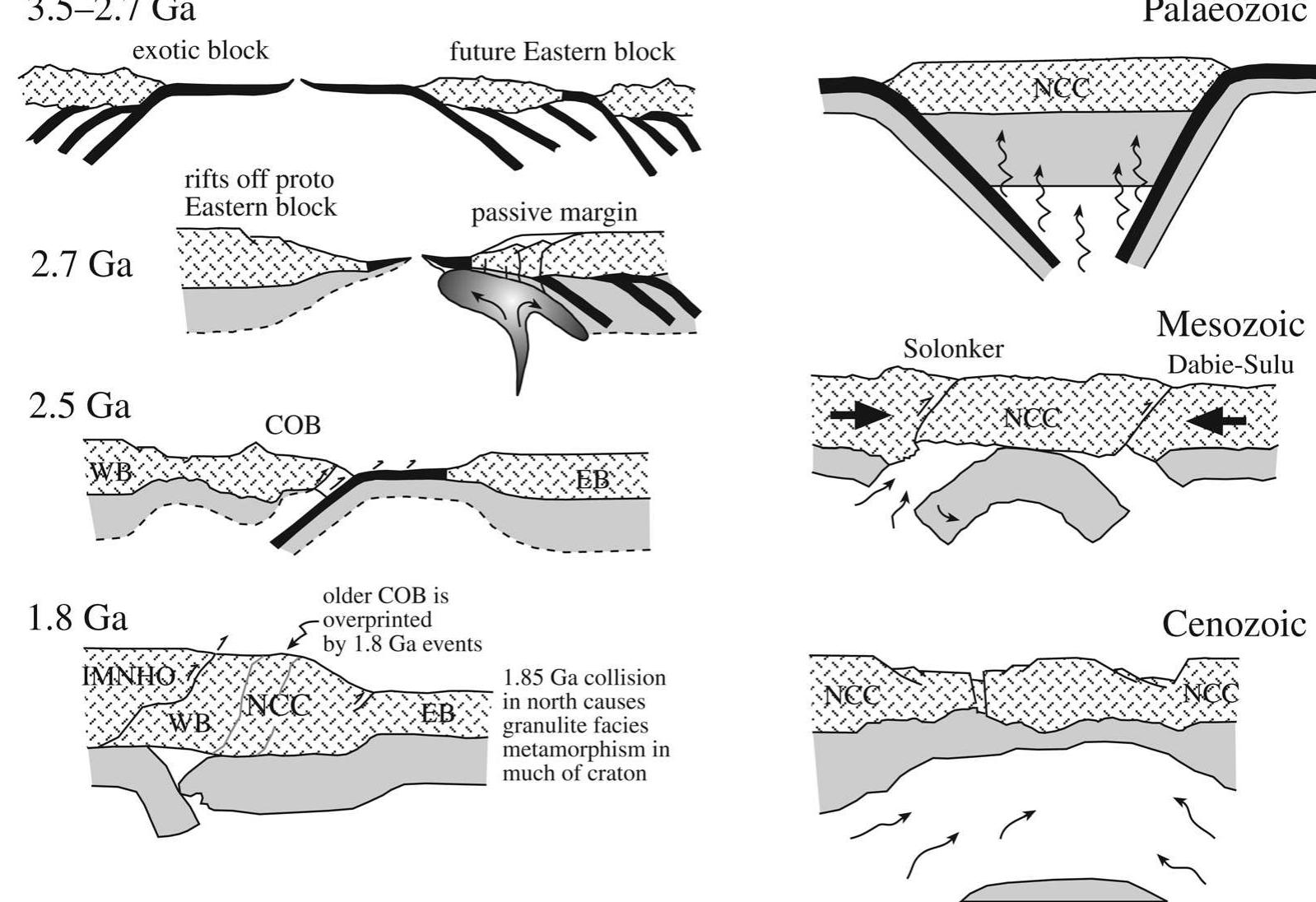 3.5–2.7 Ga

exotic block

future Eastern block

rifts off proto Eastern block

passive margin

2.7 Ga

2.5 Ga

COB

WB

EB

1.8 Ga

older COB is overprinted by 1.8 Ga events

IMNHO

WB

NCC

EB

1.85 Ga collision in north causes granulite facies metamorphism in much of craton

Palaeozoic

NCC

Mesozoic

Solonker

Dabie-Sulu

NCC

Cenozoic

NCC

NCC