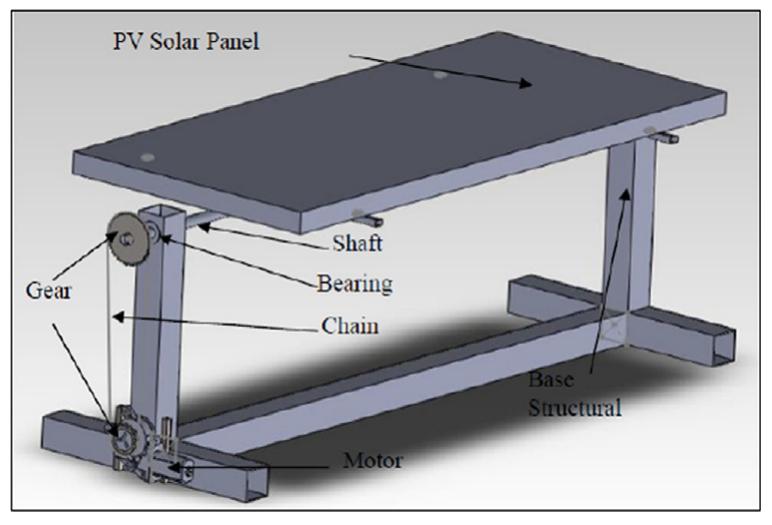 PV Solar Panel

Shaft

Bearing

Gear

Chain

Base Structural

Motor