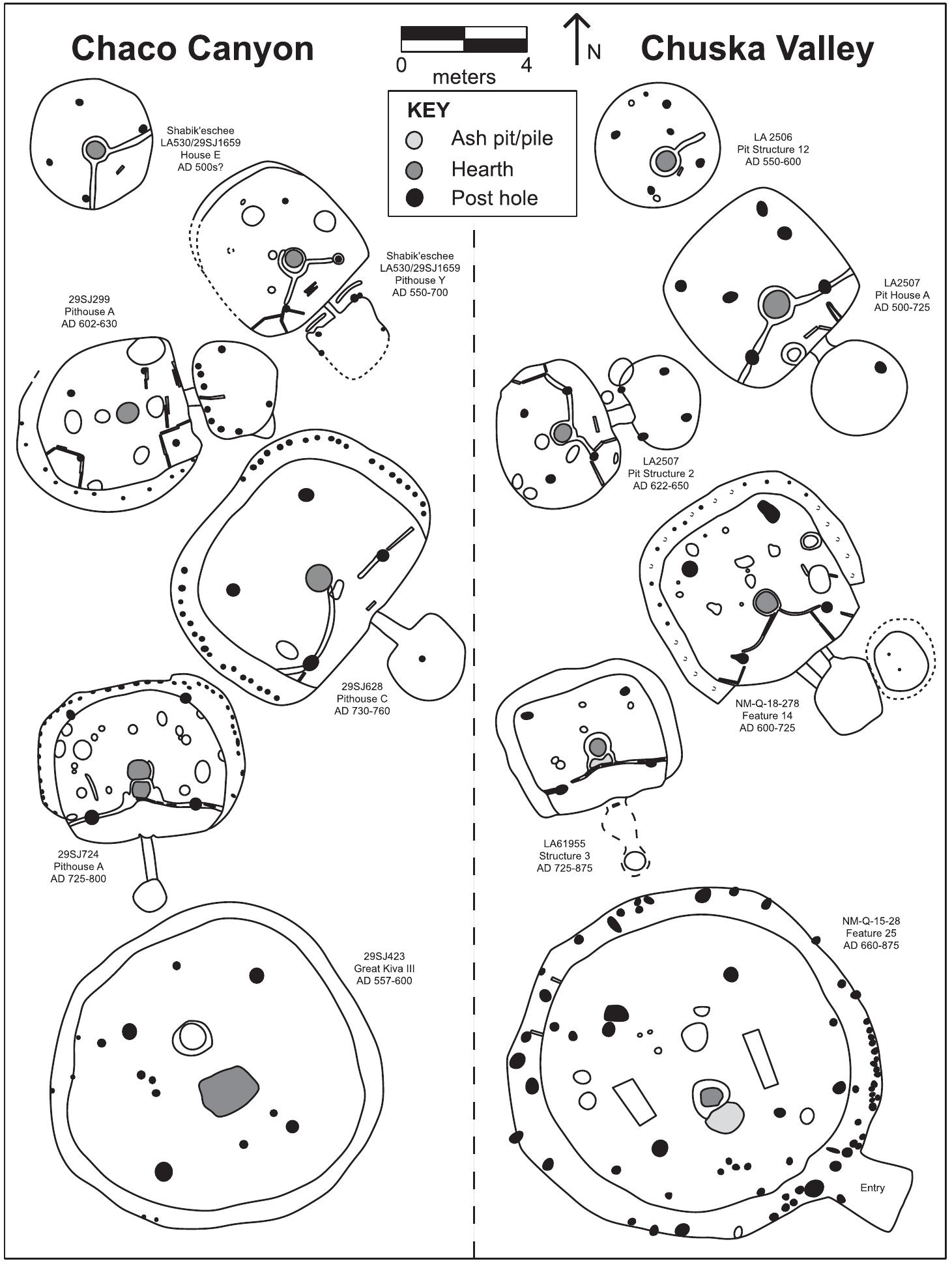 Chaco Canyon

0 meters 4

N

Chuska Valley

KEY
Ash pit/pile
Hearth
Post hole

Shabik'eschee
LA530/29SJ1659
House E
AD 500s?

Shabik'eschee
LA530/29SJ1659
Pithouse Y
AD 550-700

29SJ299
Pithouse A
AD 602-630

29SJ628
Pithouse C
AD 730-760

29SJ724
Pithouse A
AD 725-800

29SJ423
Great Kiva III
AD 557-600

LA 2506
Pit Structure 12
AD 550-600

LA2507
Pit House A
AD 500-725

LA2507
Pit Structure 2
AD 622-650

NM-Q-18-278
Feature 14
AD 600-725

LA61955
Structure 3
AD 725-875

NM-Q-15-28
Feature 25
AD 660-875

Entry